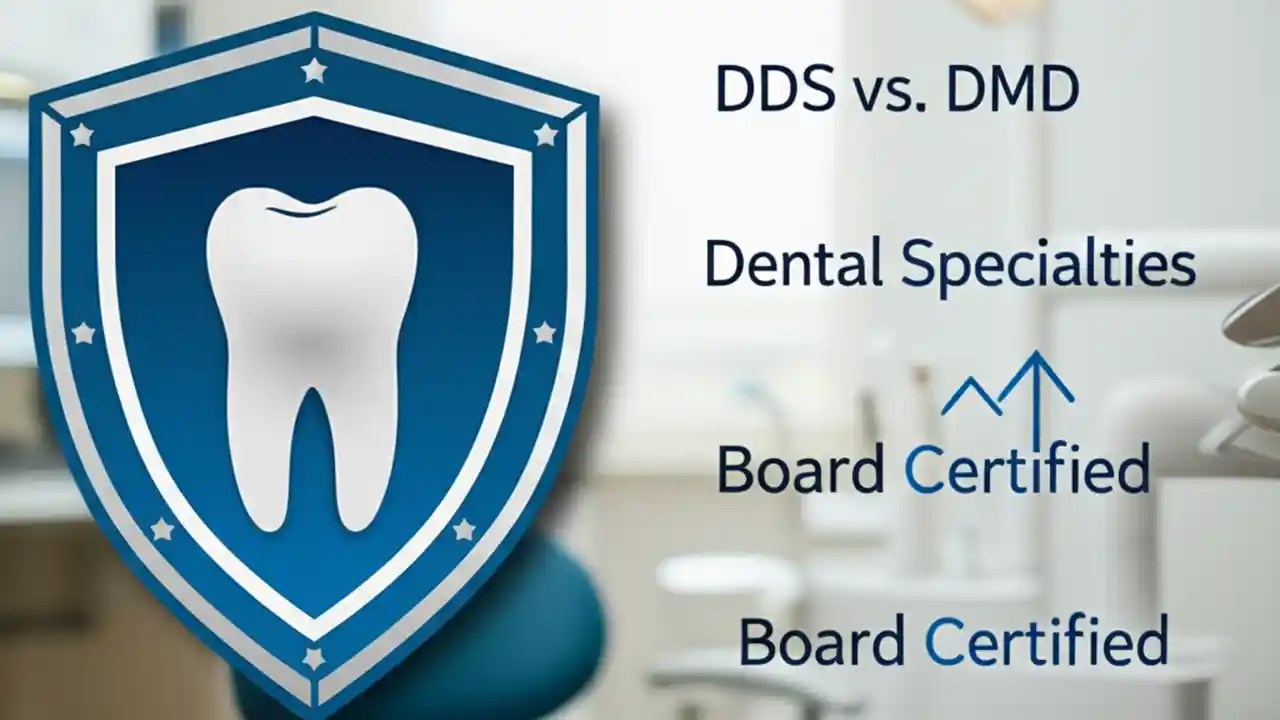 DDS vs. DMD

Dental Specialties

Board Certified

Board Certified