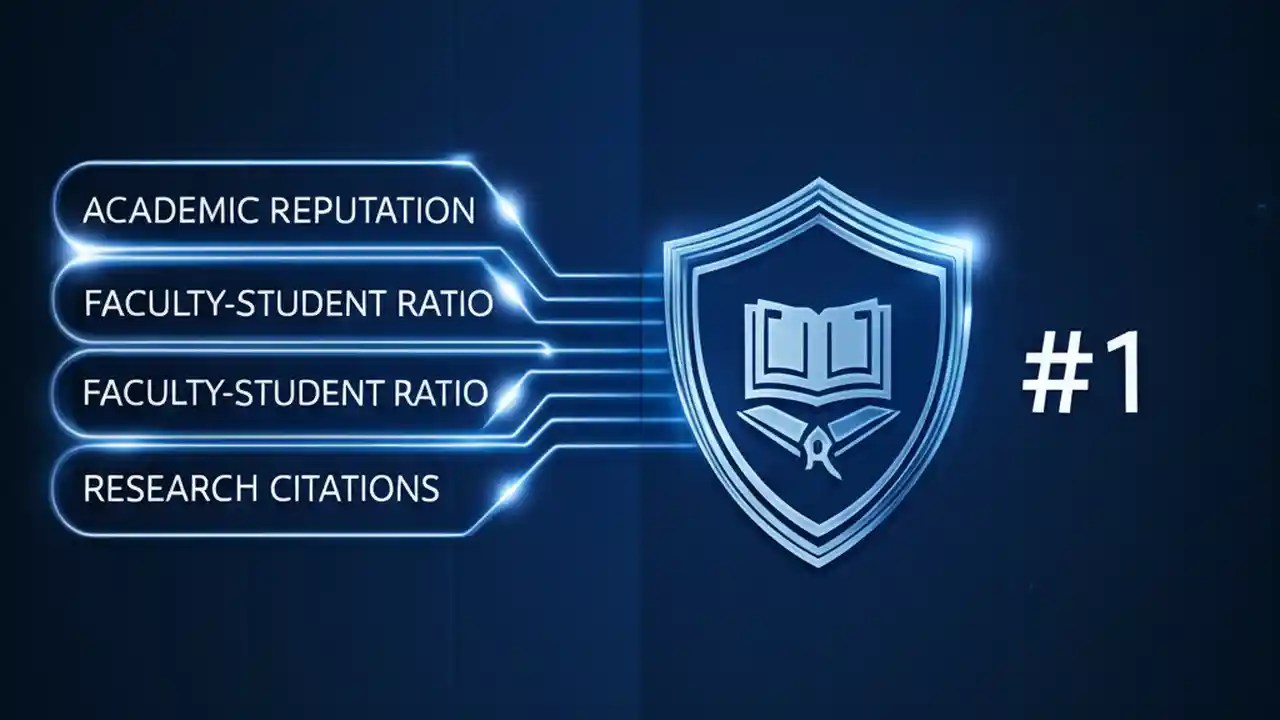 ACADEMIC REPUTATION

FACULTY-STUDENT RATIO

FACULTY-STUDENT RATIO

RESEARCH CITATIONS

#1