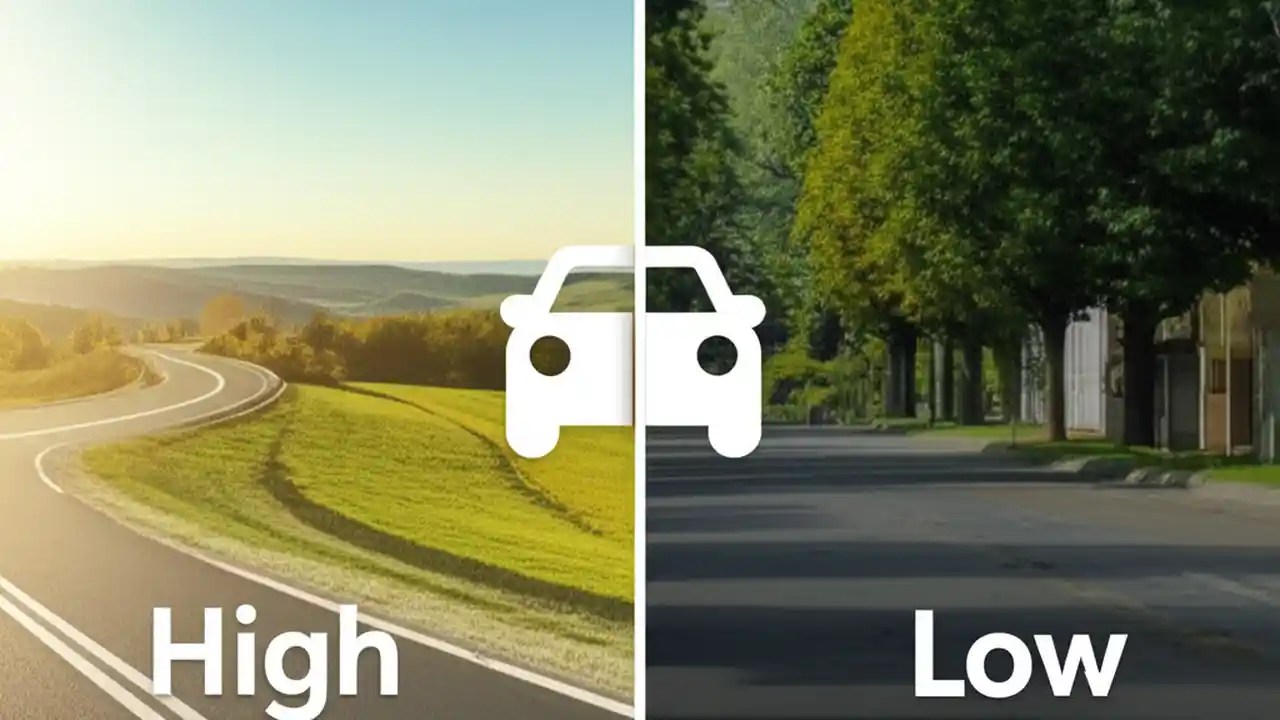 High

Low