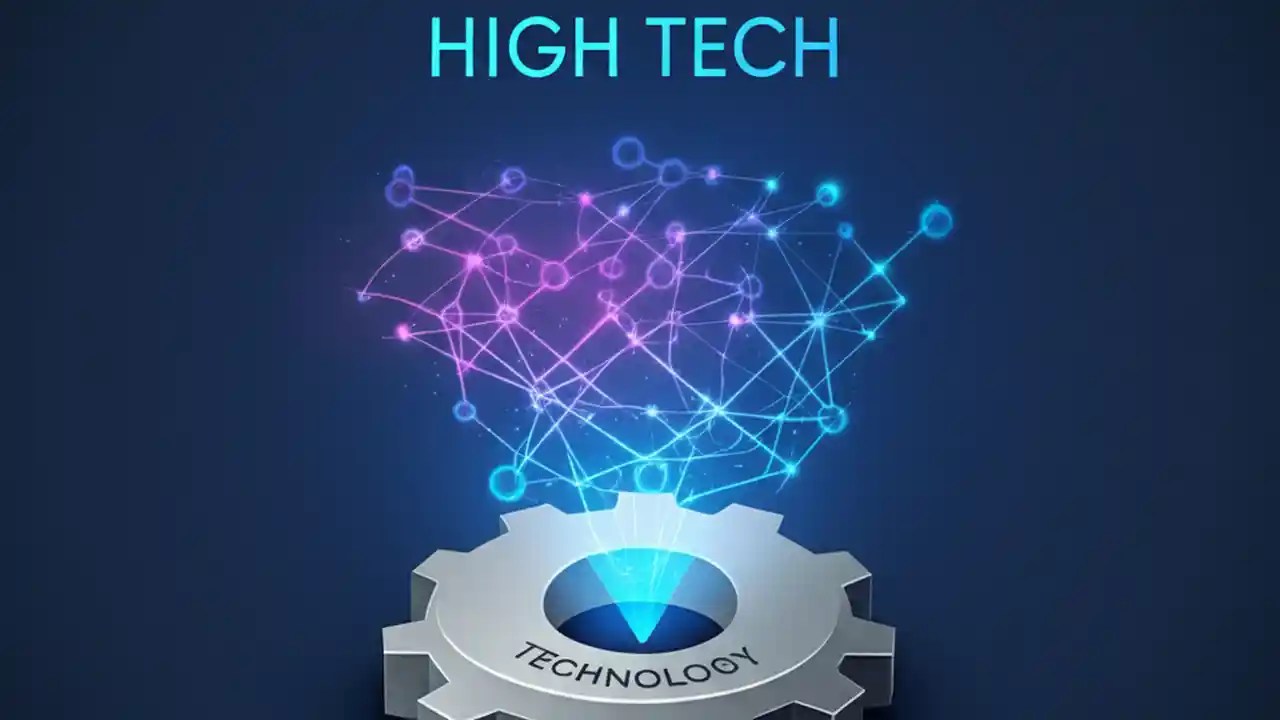 HIGH TECH

TECHNOLOGY