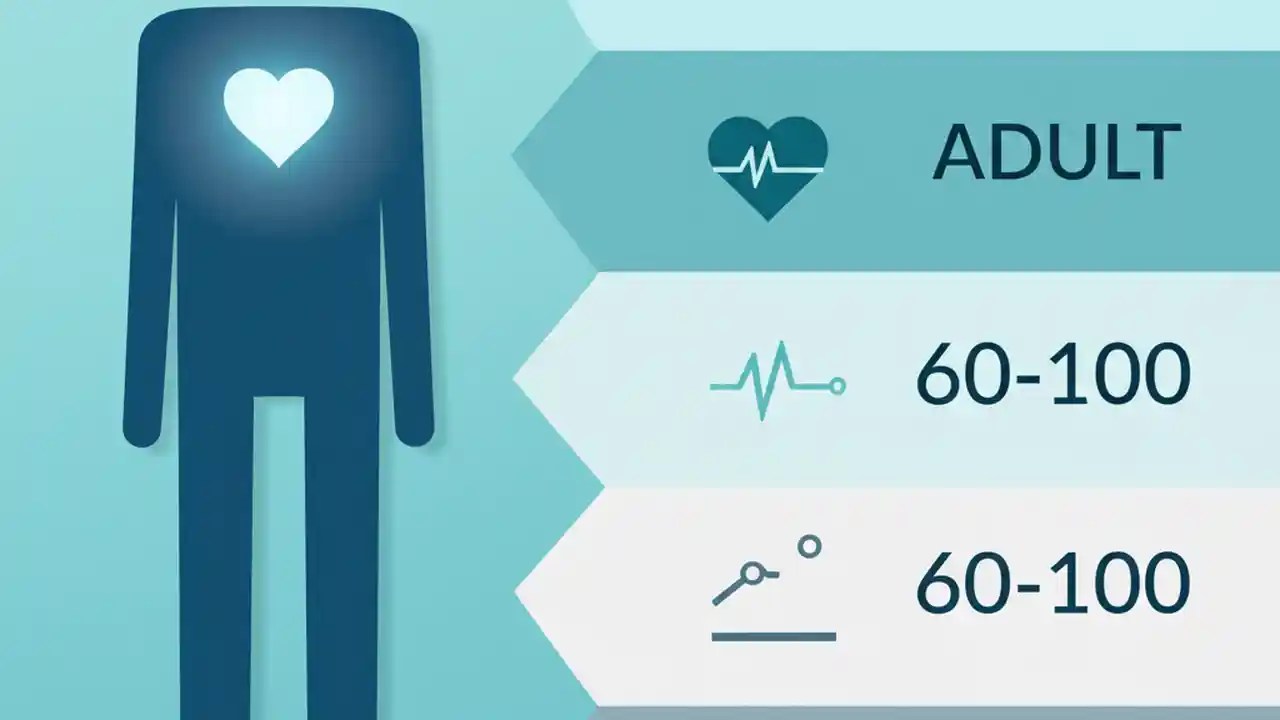 ADULT

60-100

60-100