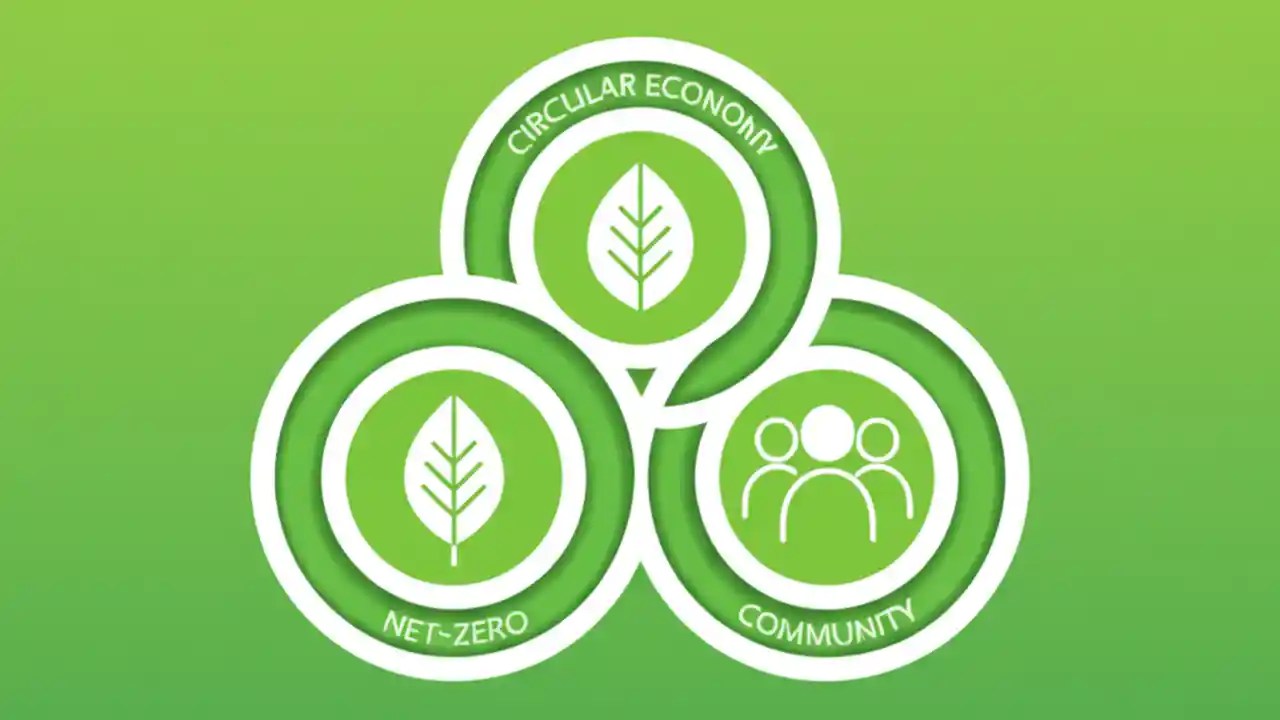 CIRCULAR ECONOMY

NET-ZERO

COMMUNITY