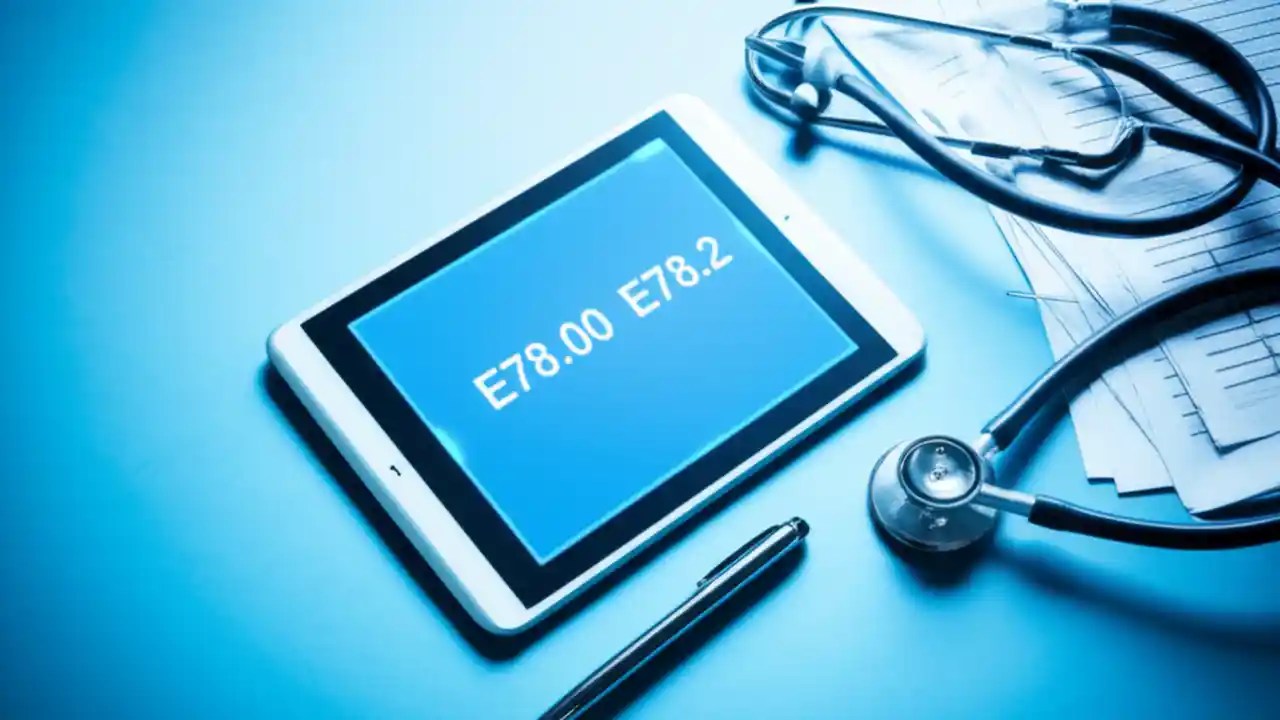 E78.00 E78.2