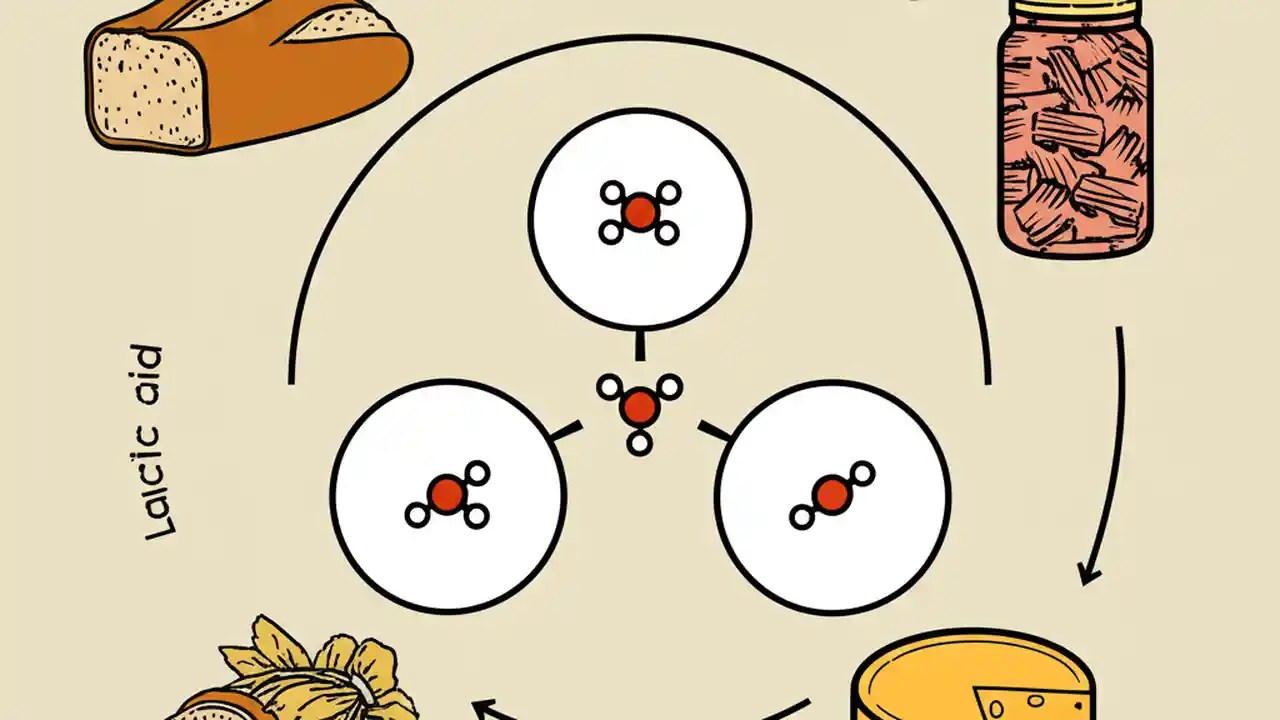 Laicic aid