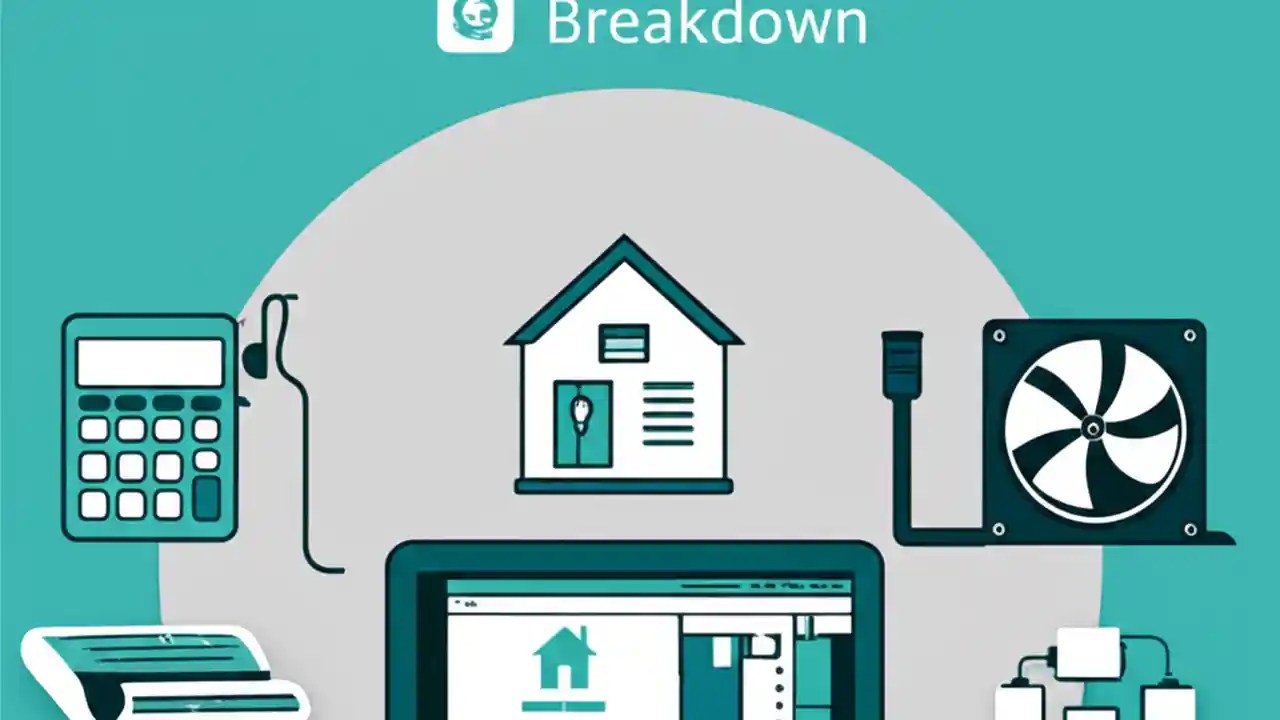 Breakdown