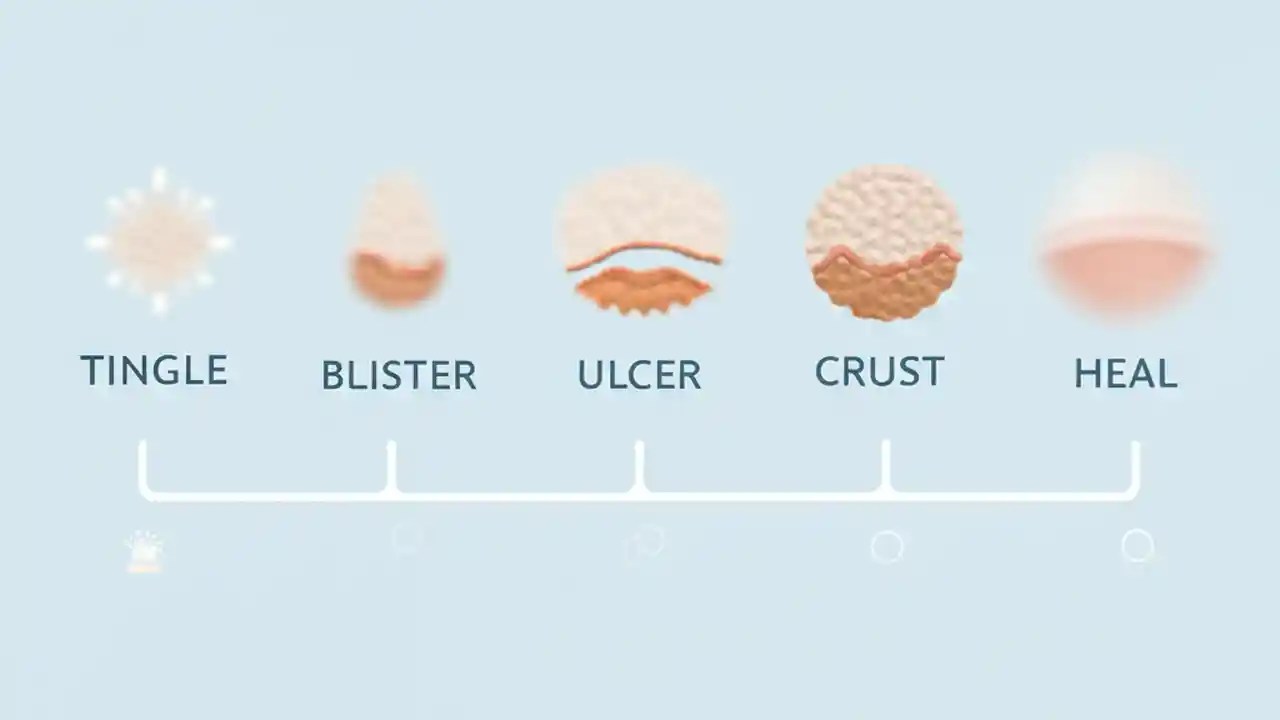 TINGLE BLISTER ULCER CRUST HEAL