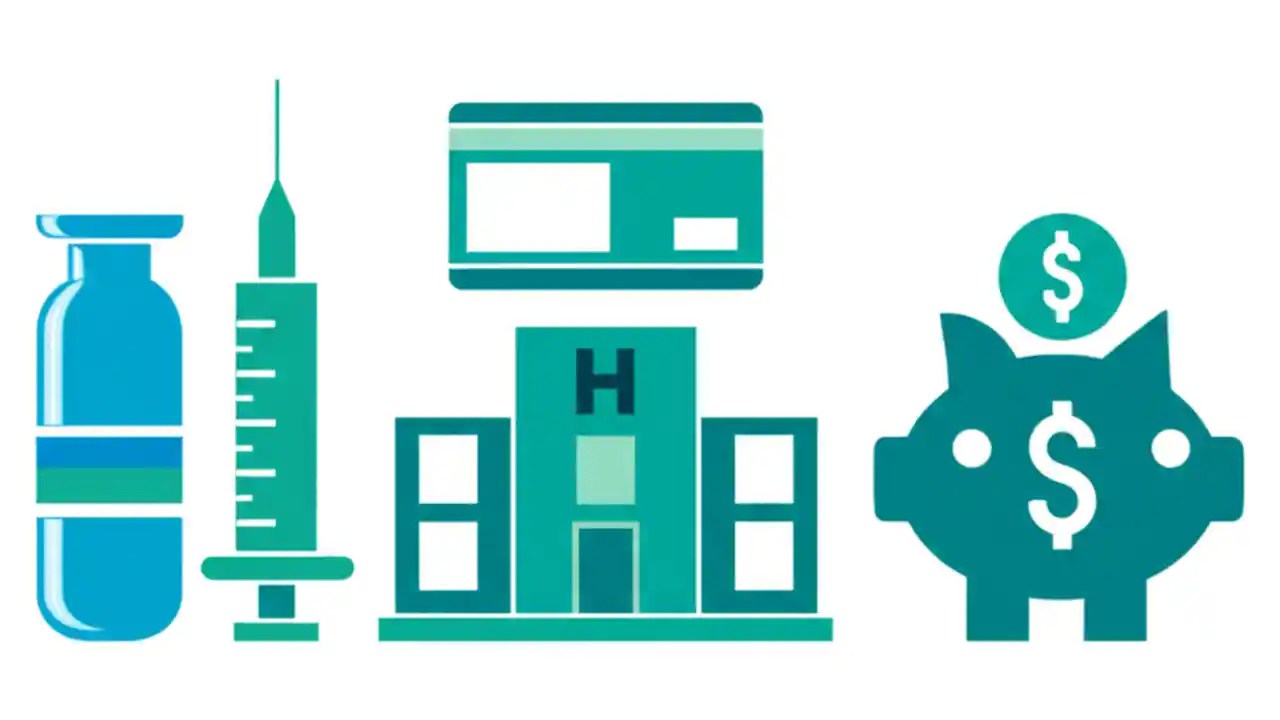 H

$

$