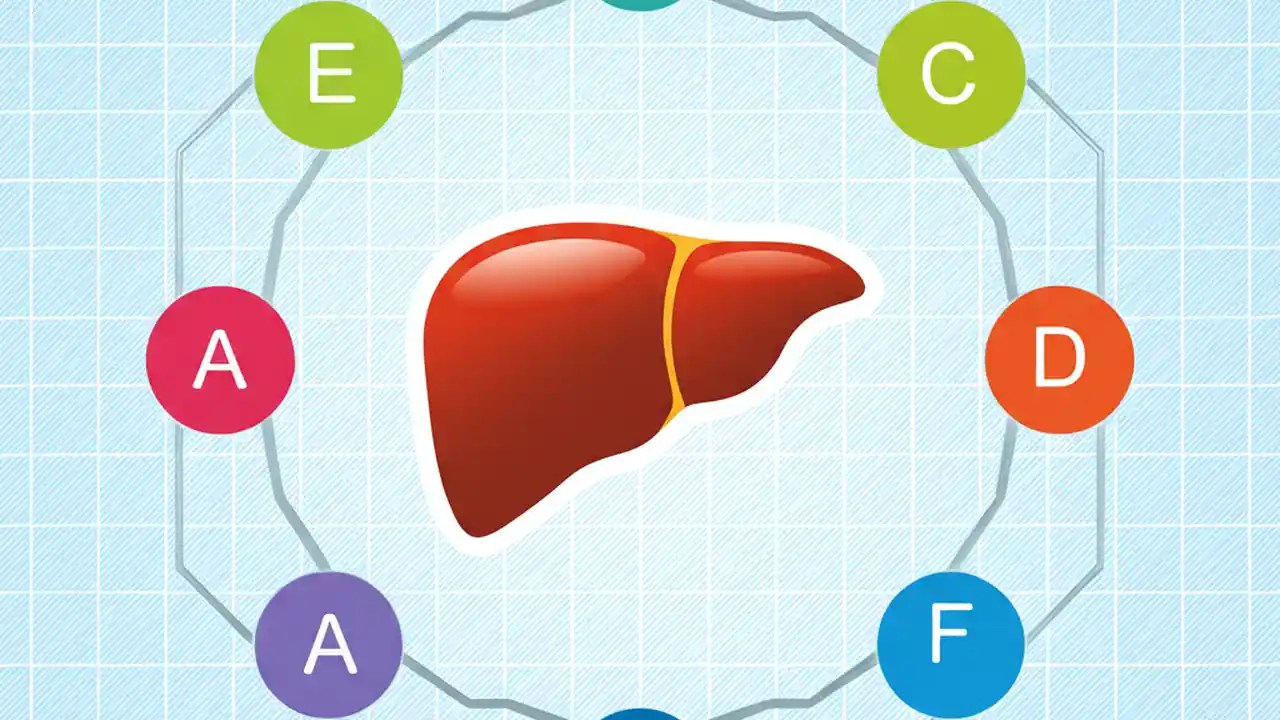 E
C
A
D
A
F