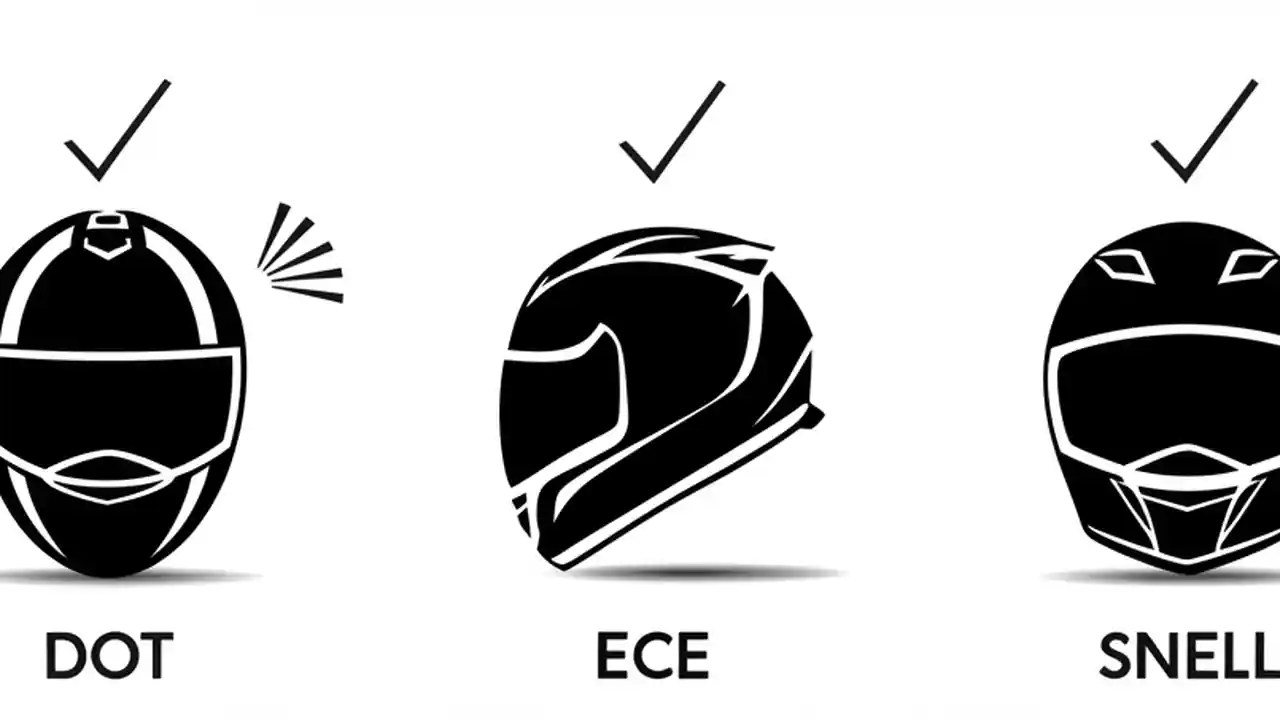 DOT

ECE

SNELL