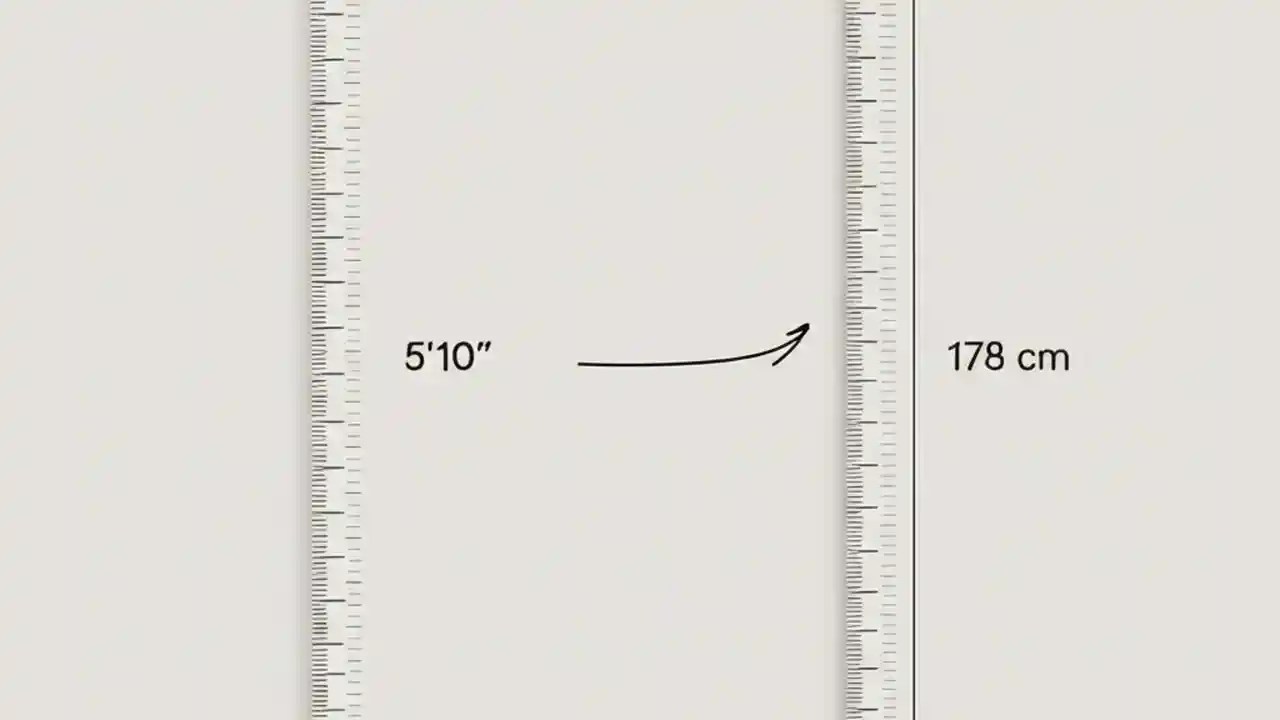 5'10"

178 cm