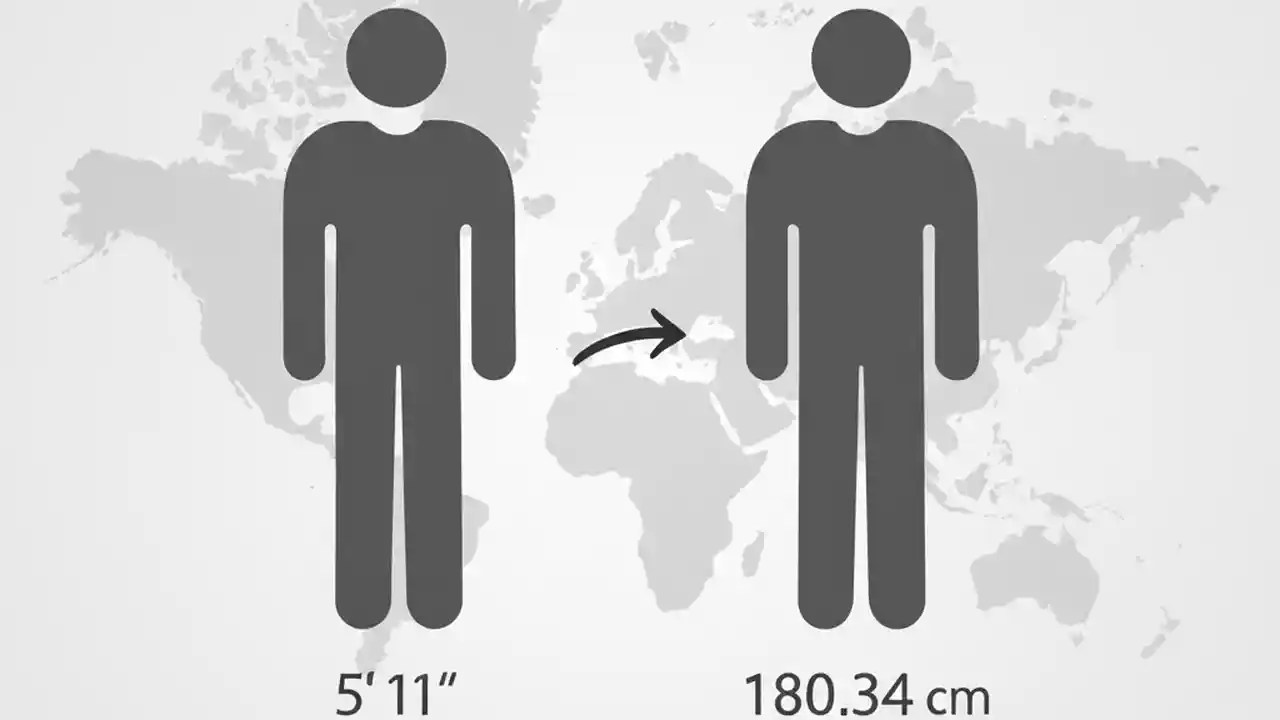 5' 11"

180.34 cm