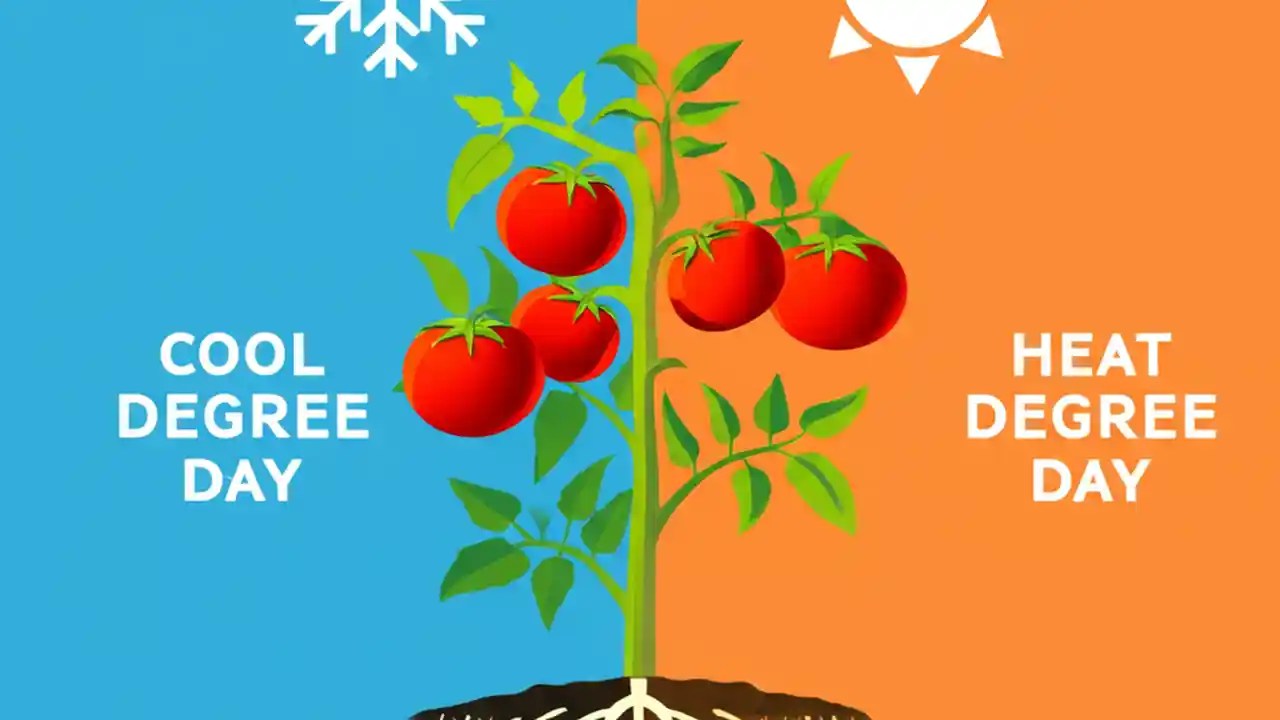 COOL DEGREE DAY

HEAT DEGREE DAY