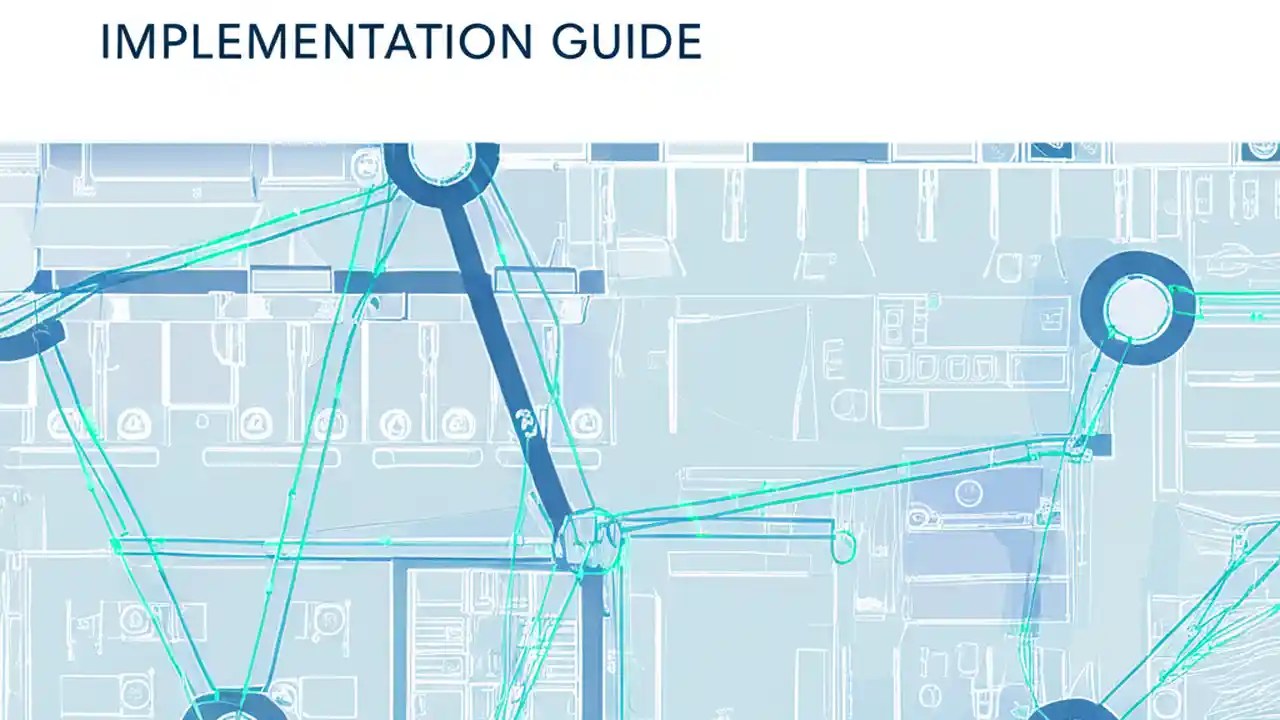 IMPLEMENTATION GUIDE