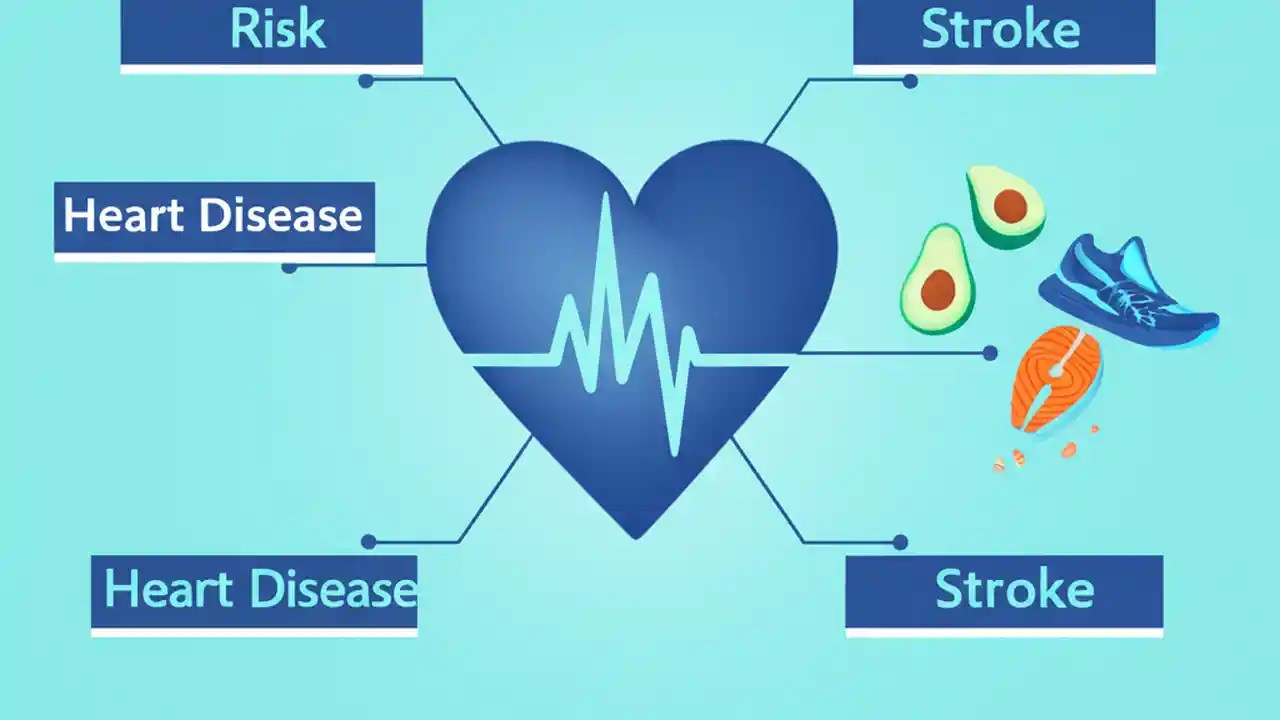 Risk

Stroke

Heart Disease

Heart Disease

Stroke