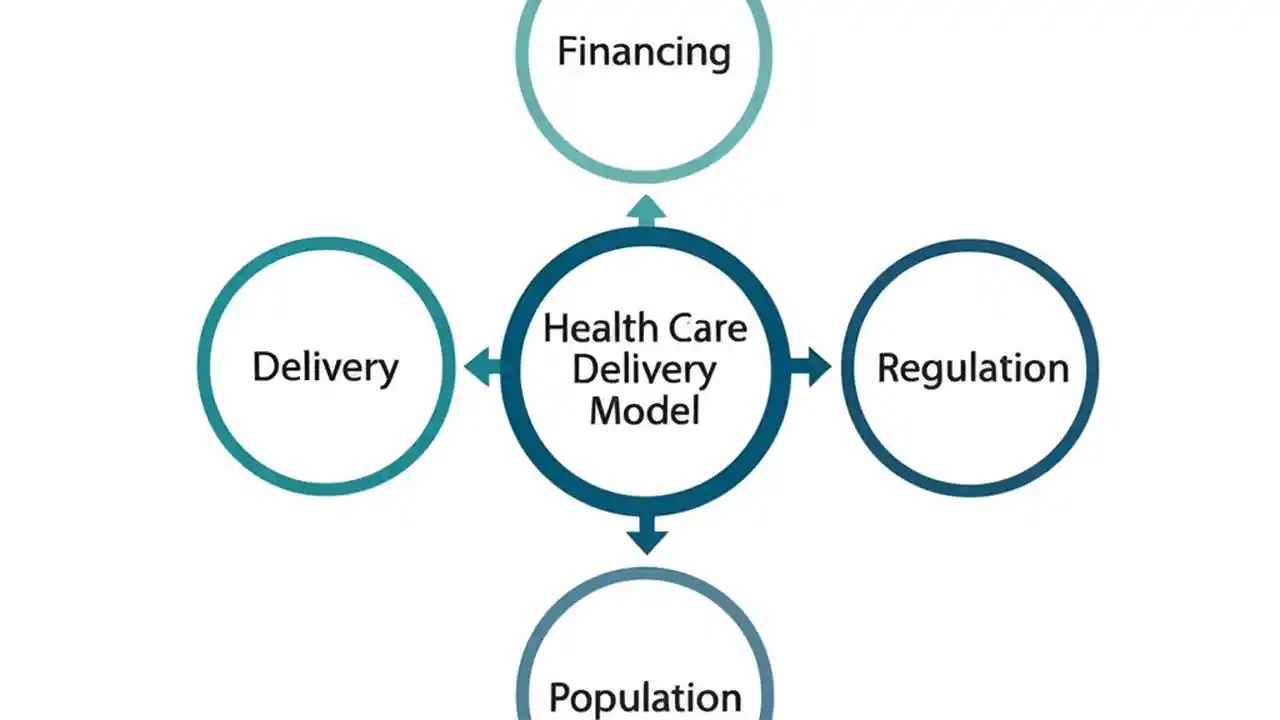 Financing

Delivery

Health Care Delivery Model

Regulation

Population