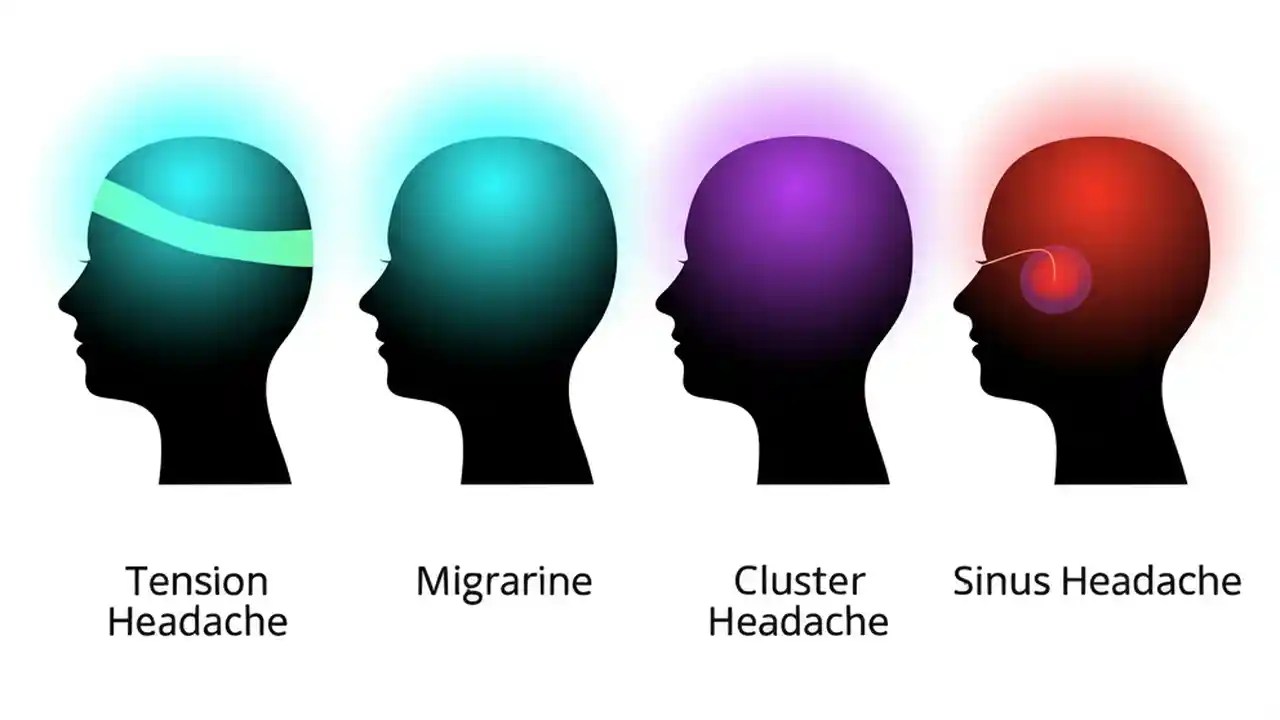 Tension Headache

Migrarine

Cluster Headache

Sinus Headache