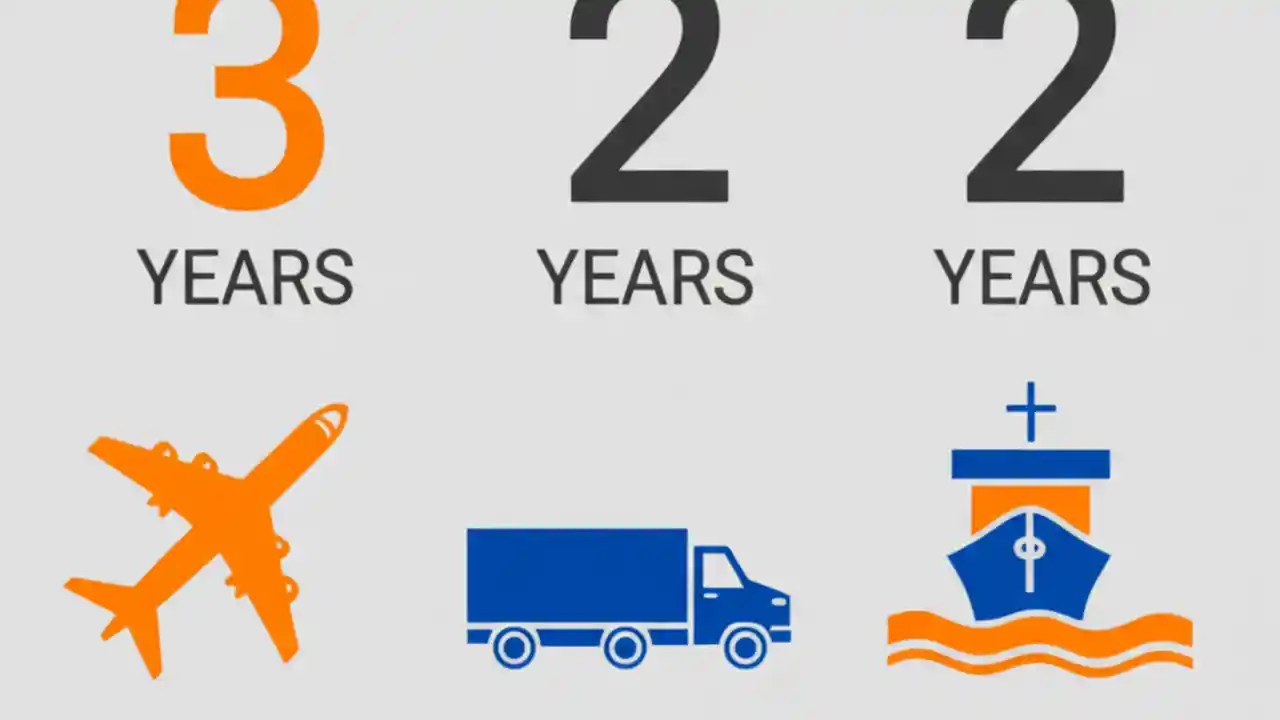 3
YEARS

2
YEARS

2
YEARS