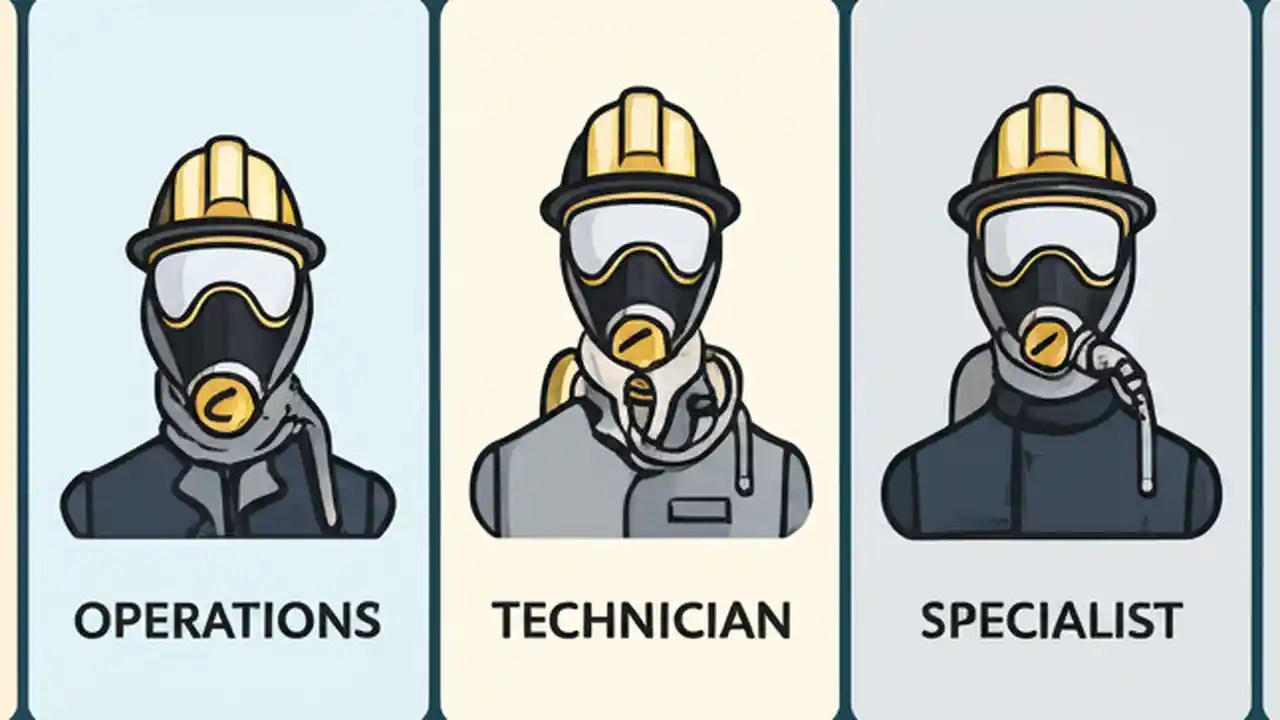 OPERATIONS

TECHNICIAN

SPECIALIST