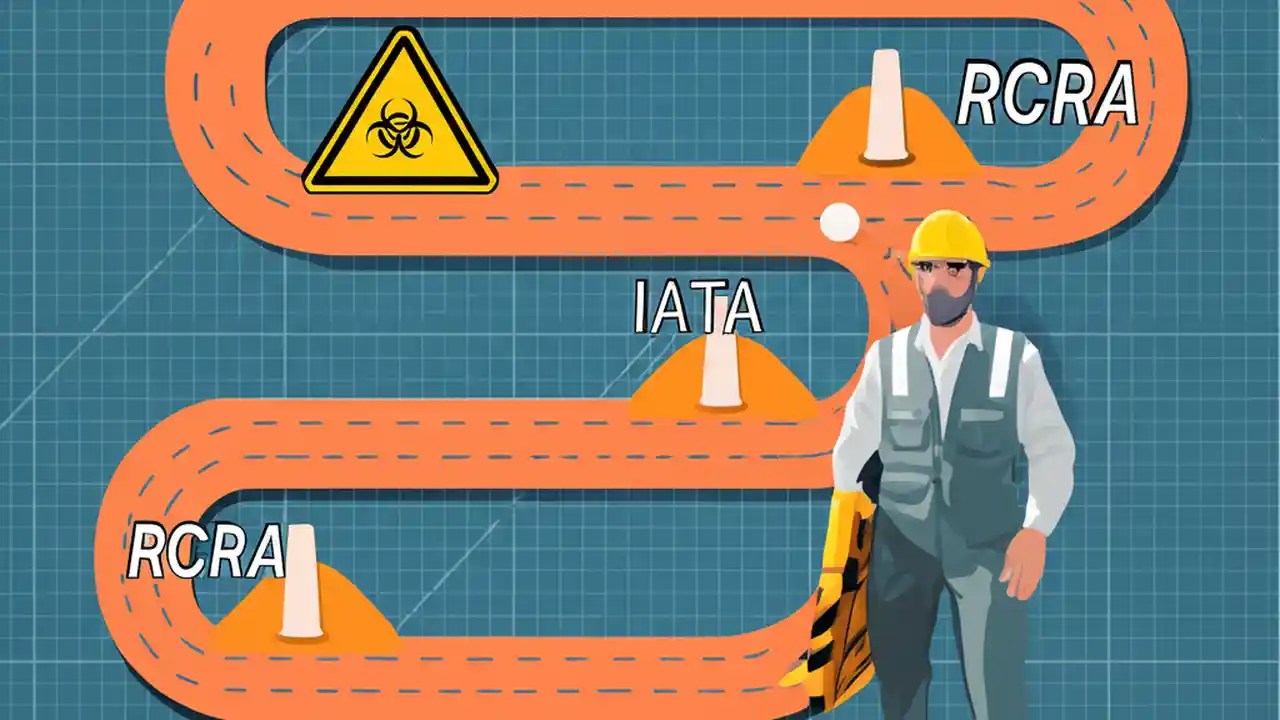 RCRA

IATA

RCRA