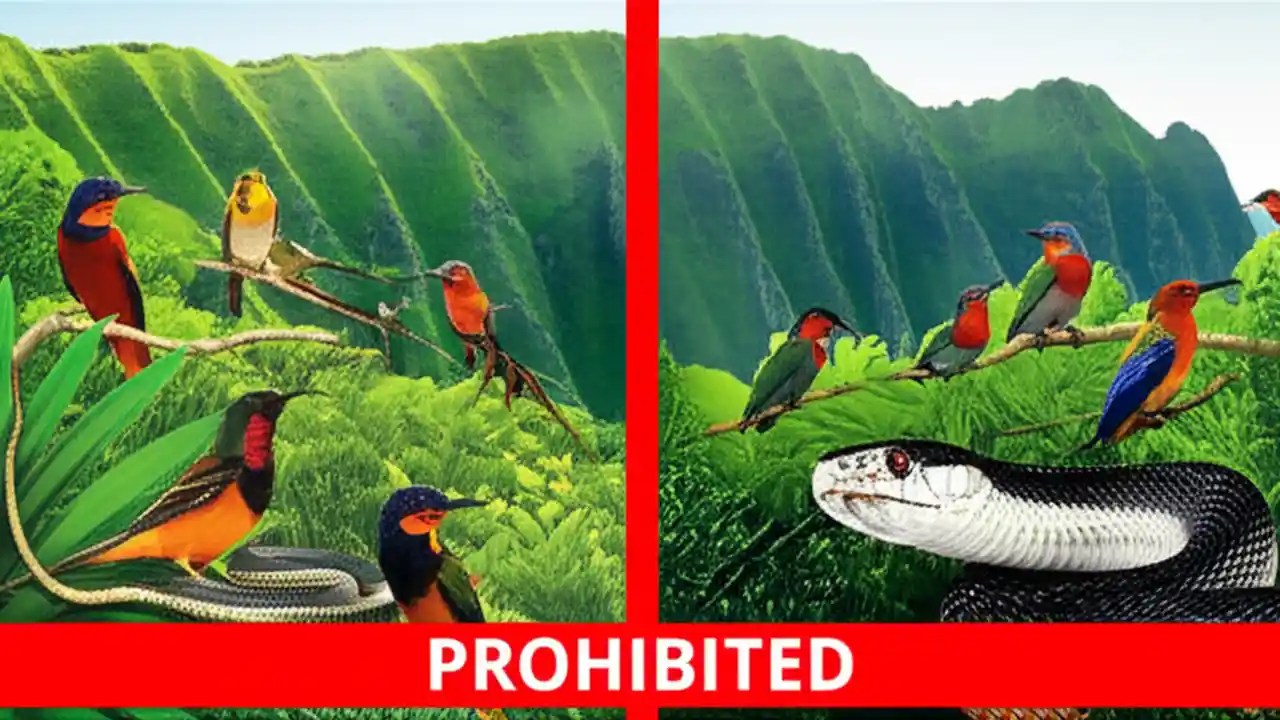 PROHIBITED