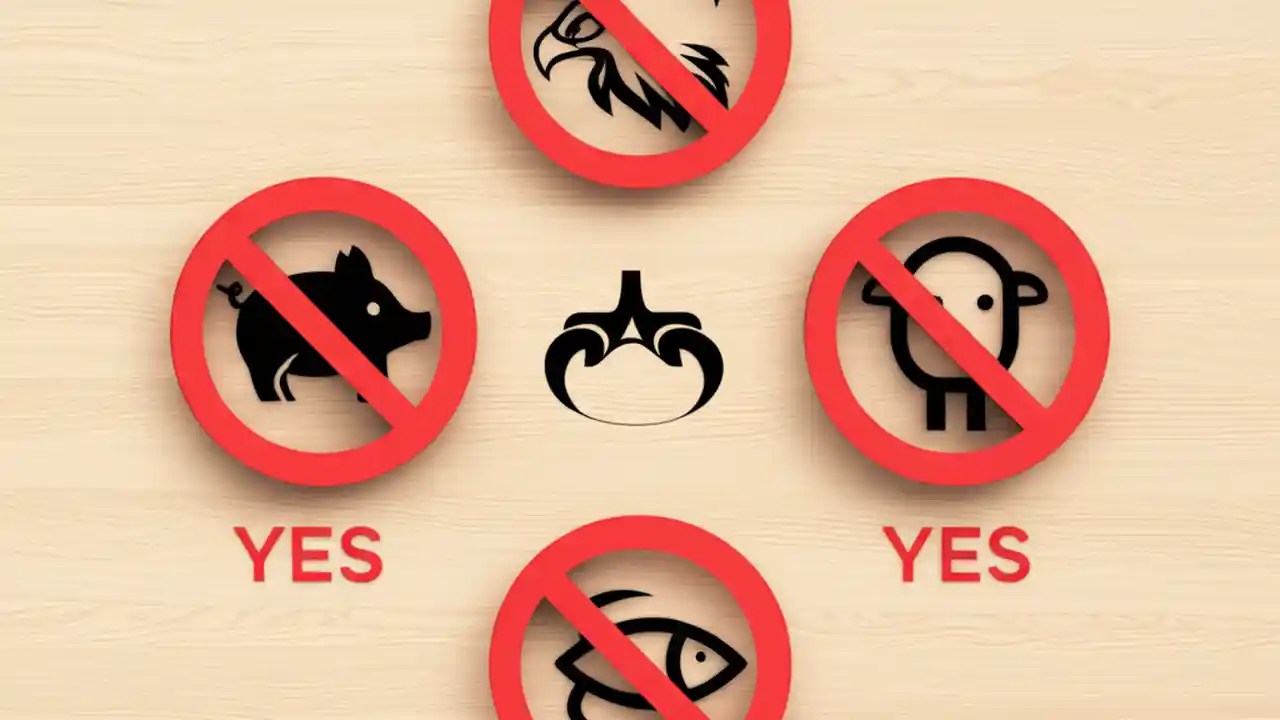 YES

YES