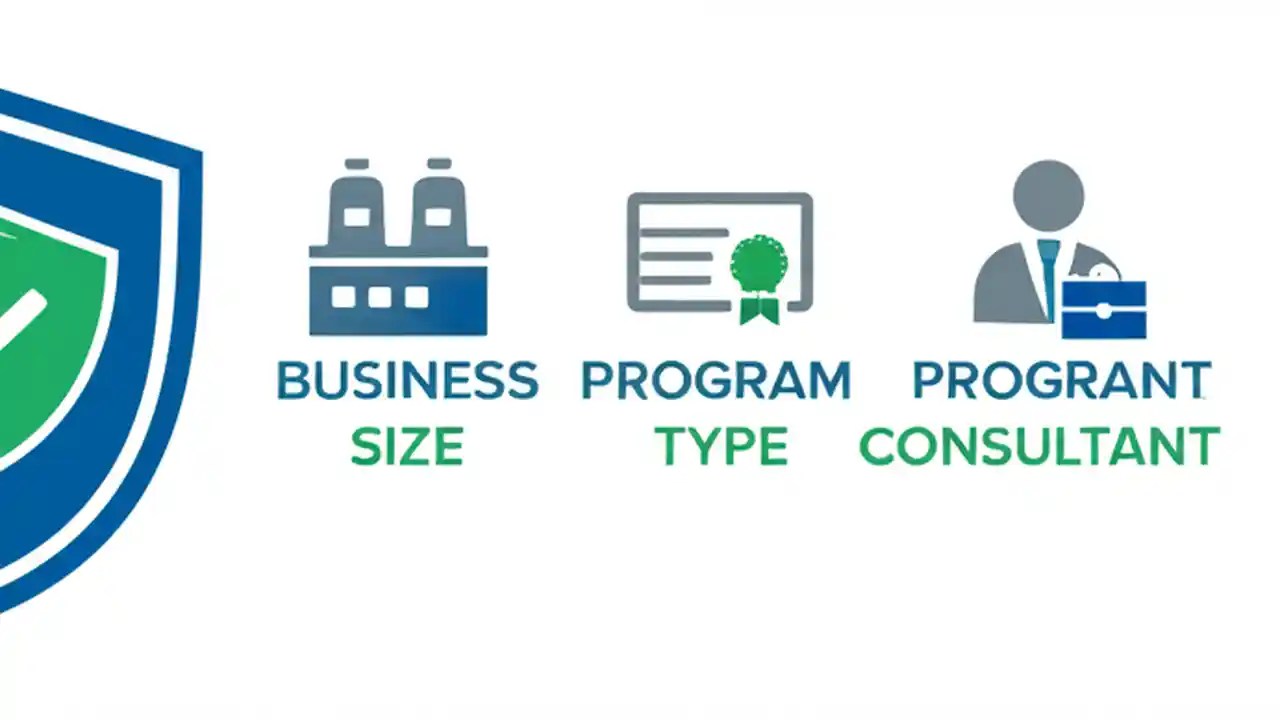 BUSINESS
SIZE

PROGRAM
TYPE

PROGRANT
CONSULTANT