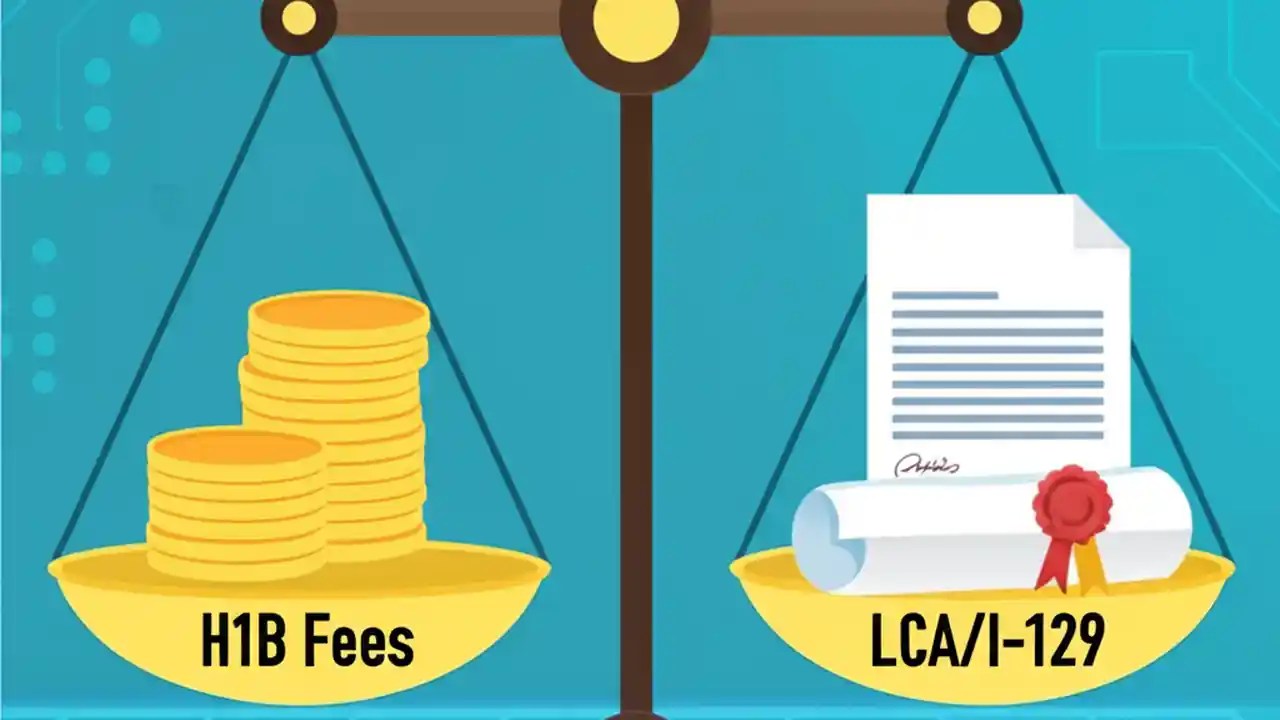 H1B Fees

LCA/I-129