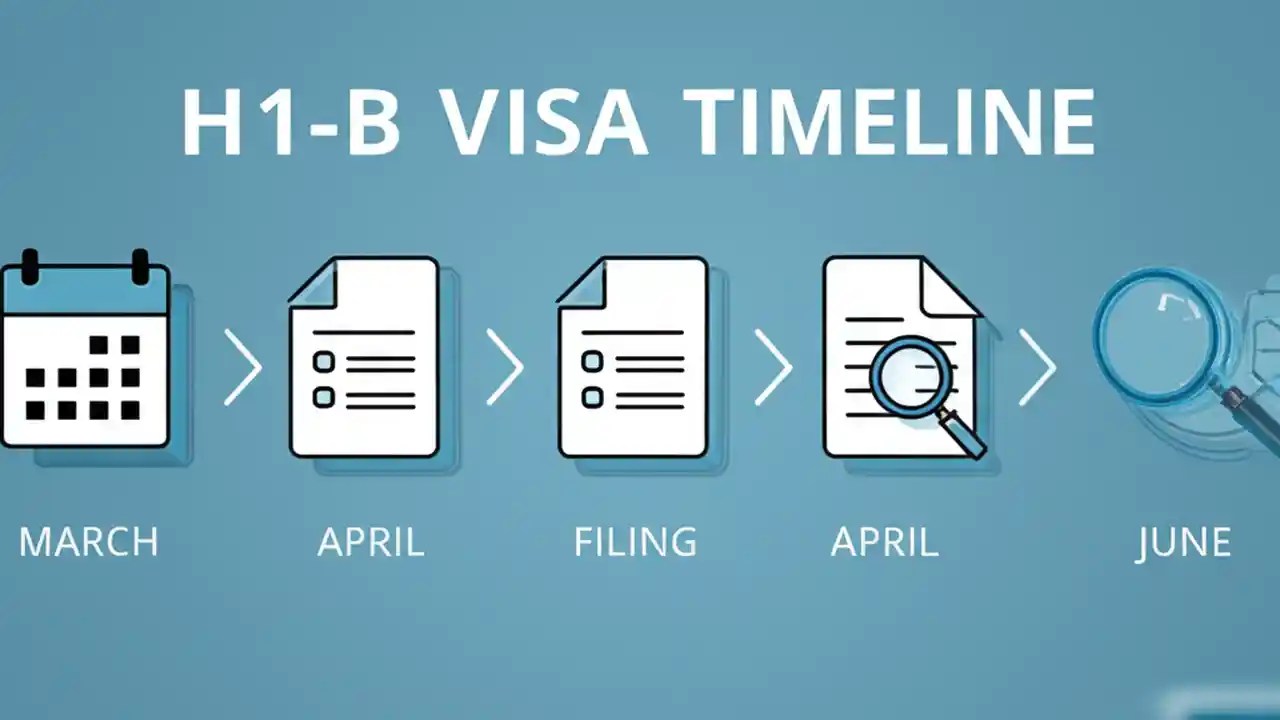 H1-B VISA TIMELINE

MARCH

APRIL

FILING

APRIL

JUNE