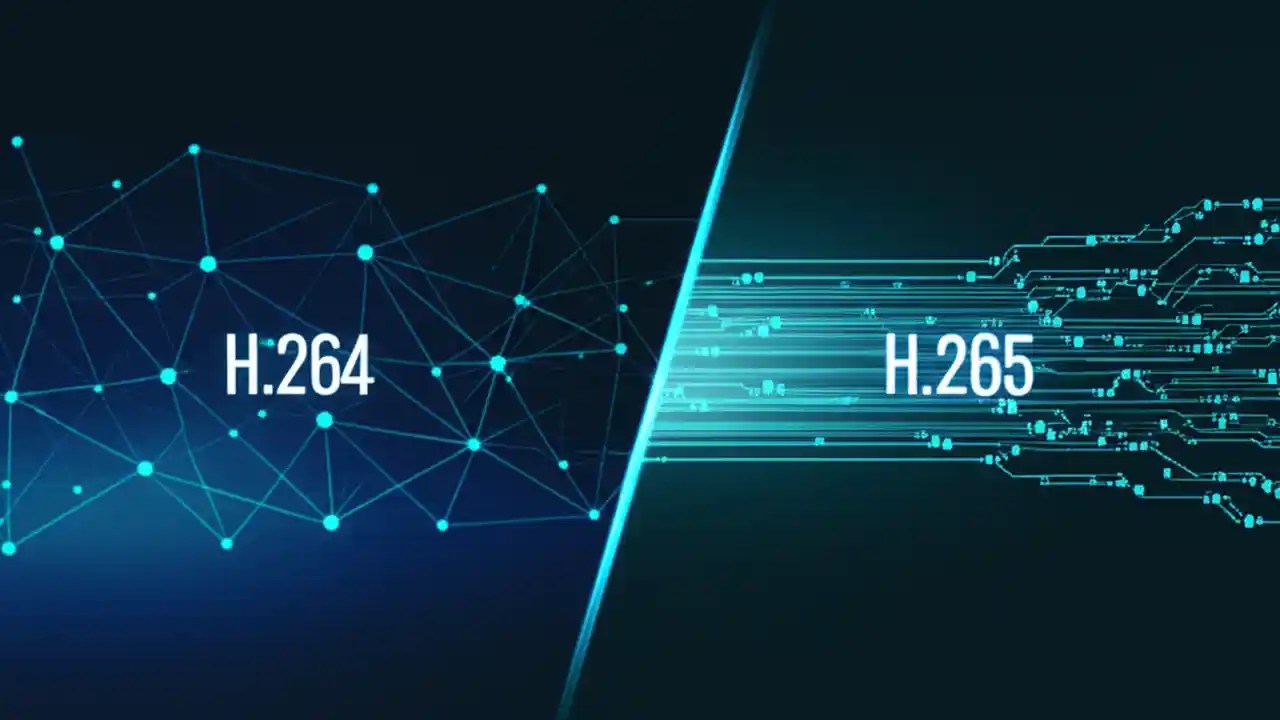 H.264

H.265