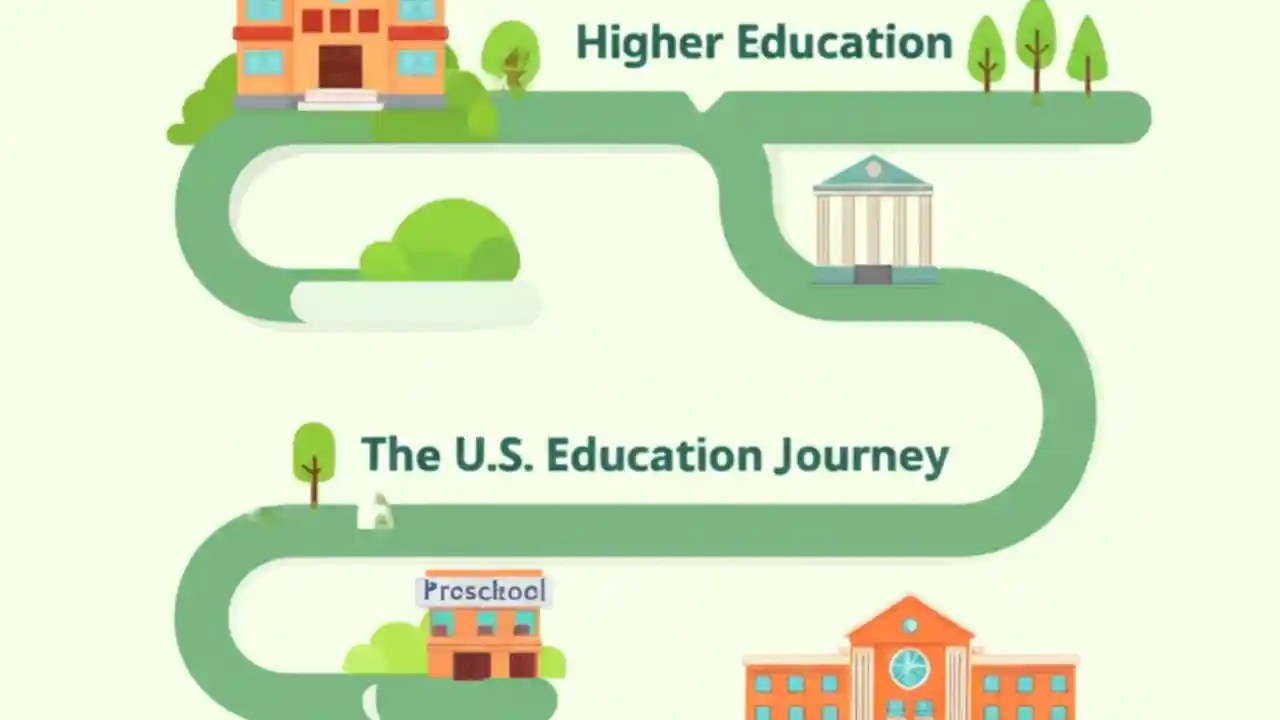 Higher Education

The U.S. Education Journey

Preschool