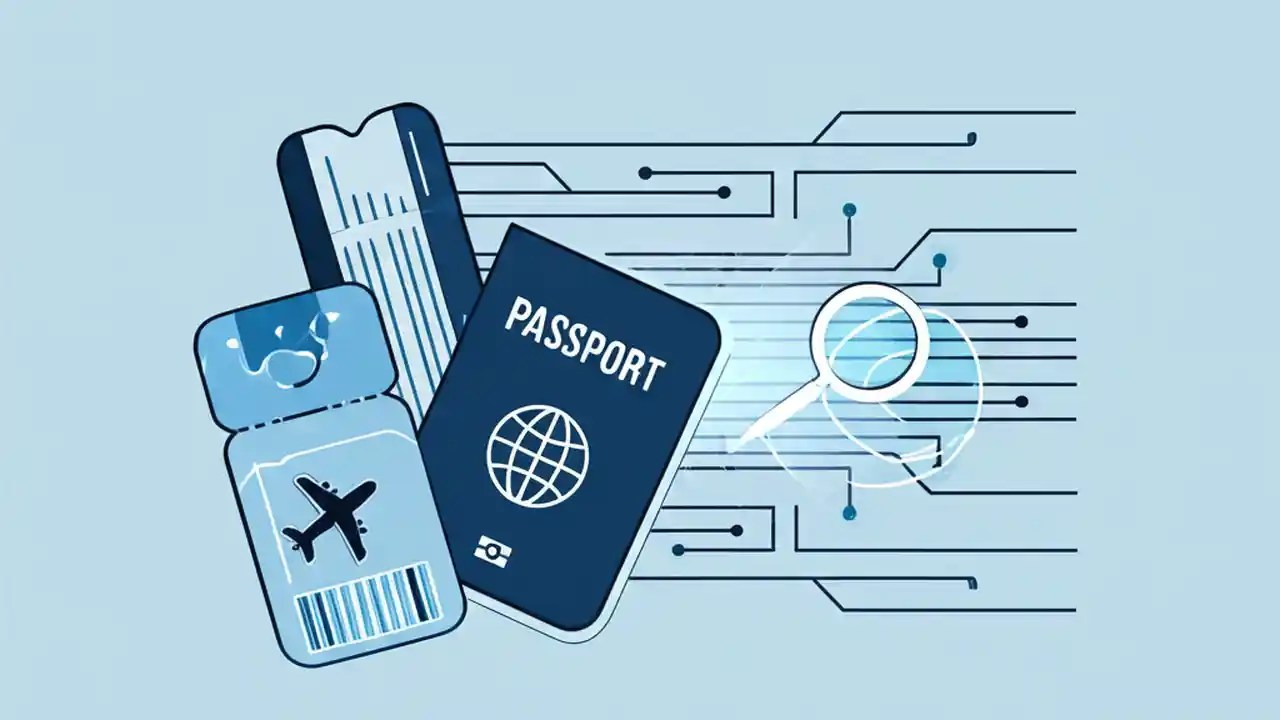 PASSPORT