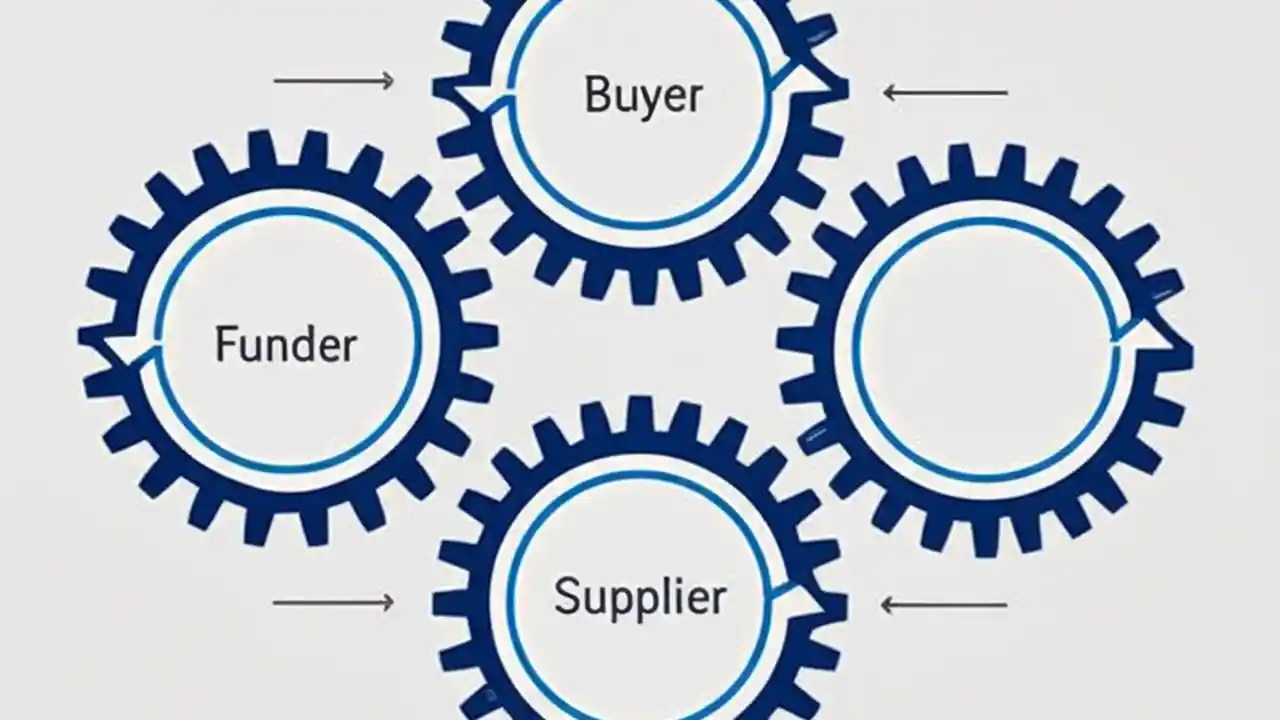 Buyer

Funder

Supplier