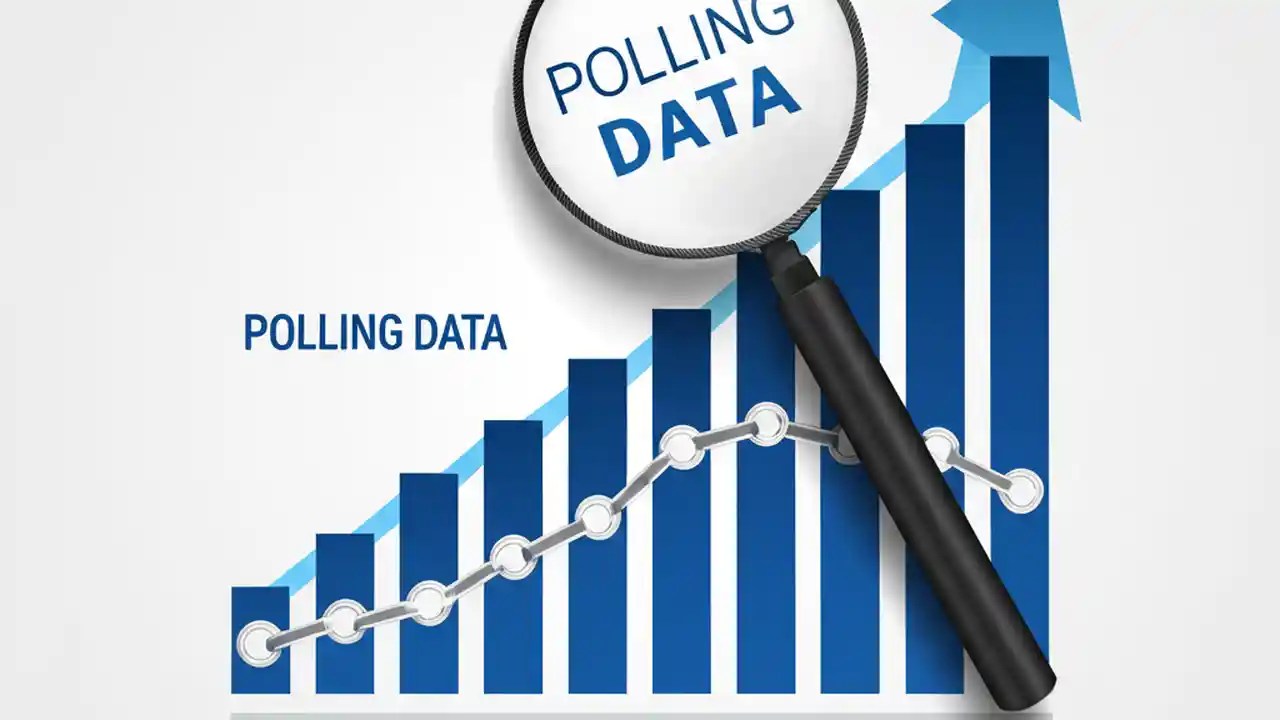 POLLING DATA

POLLING DATA