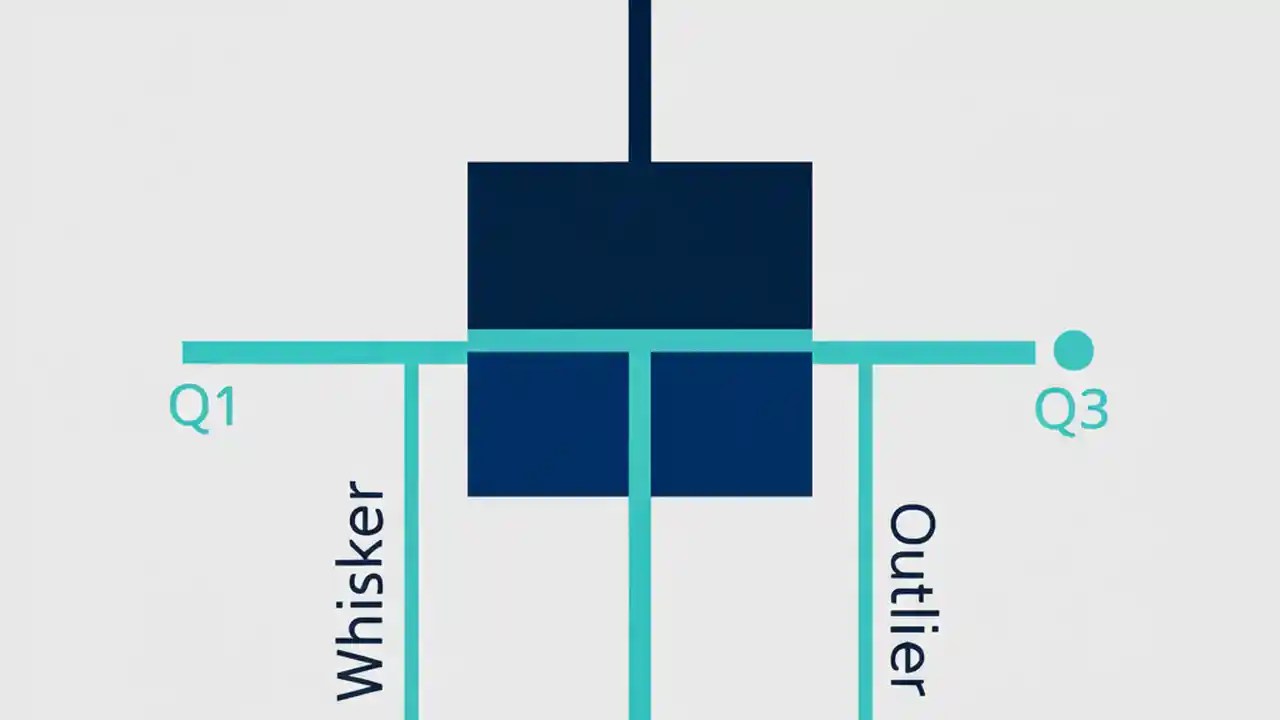 Q1
Q3
Whisker
Outlier