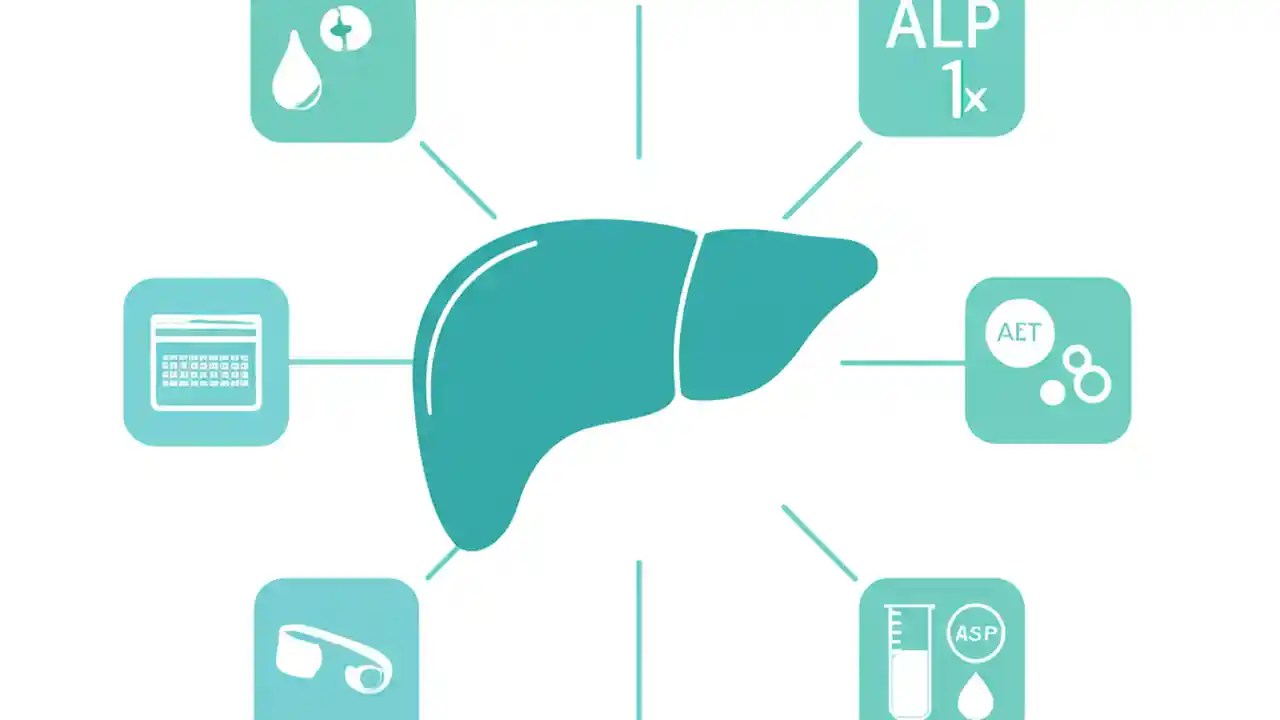 ALP
1x

AET

ASP