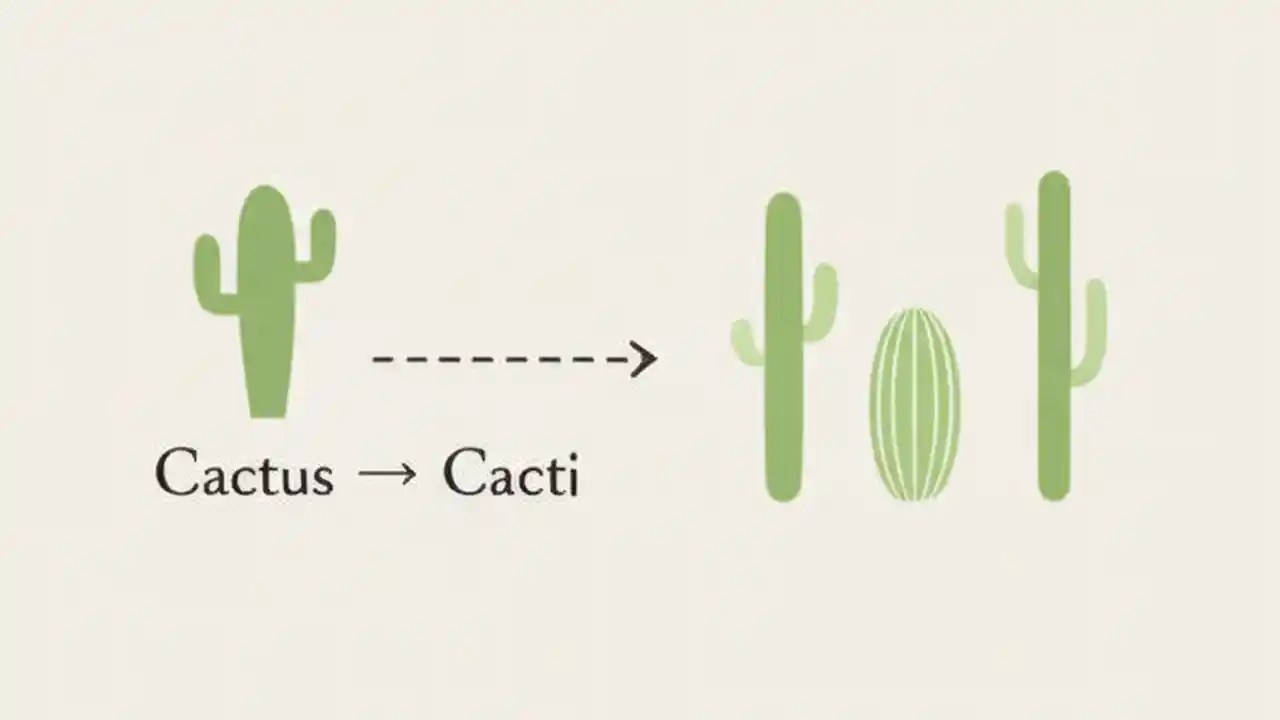 Cactus → Cacti