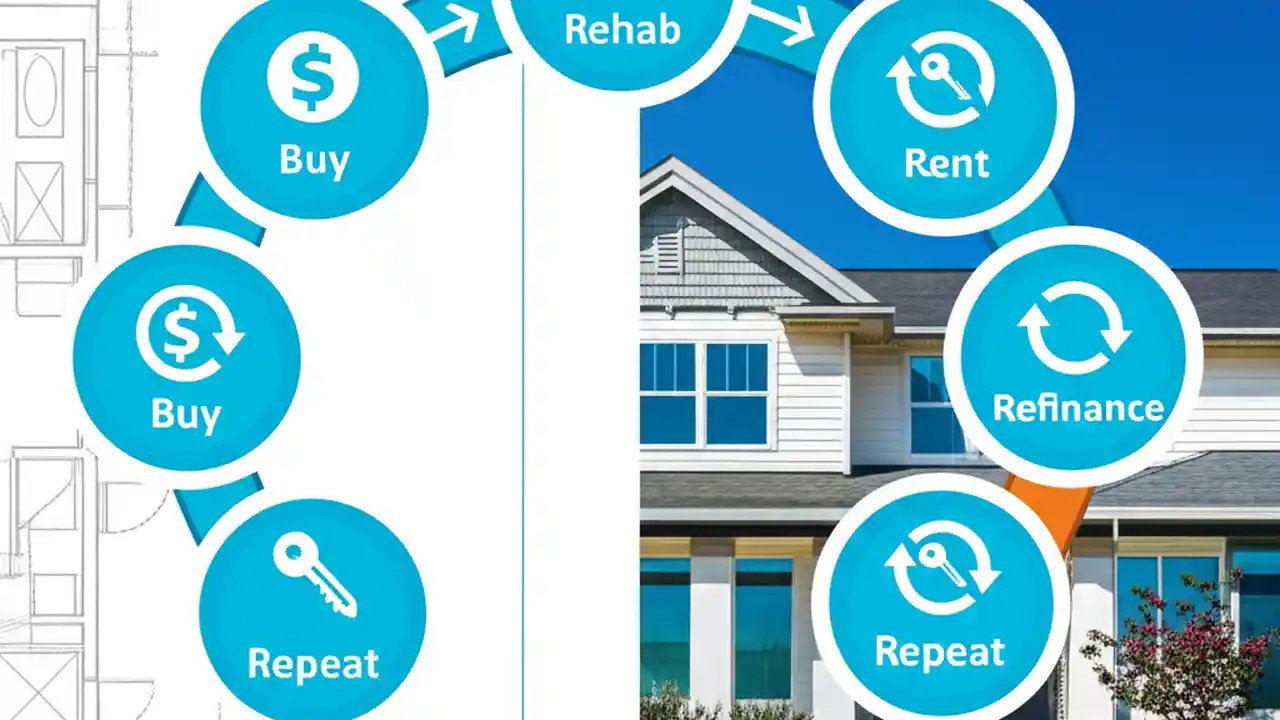 Rehab

Buy

Rent

Buy

Refinance

Repeat

Repeat