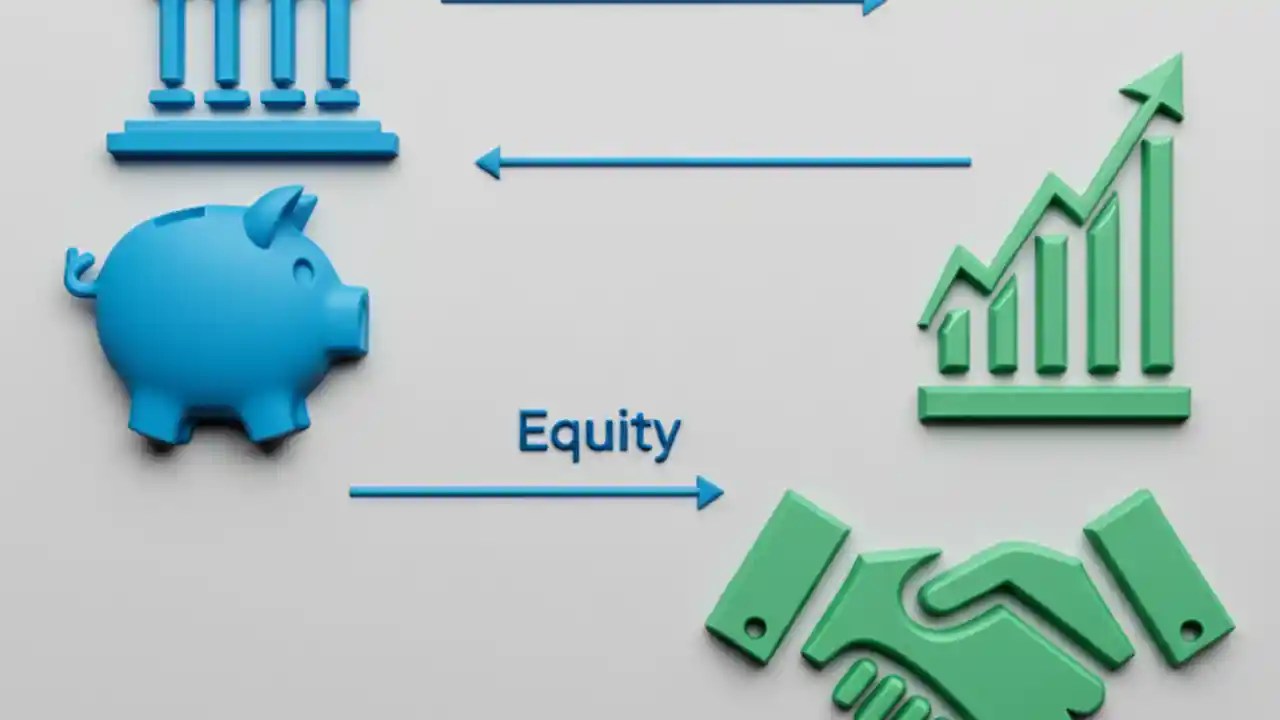 Equity