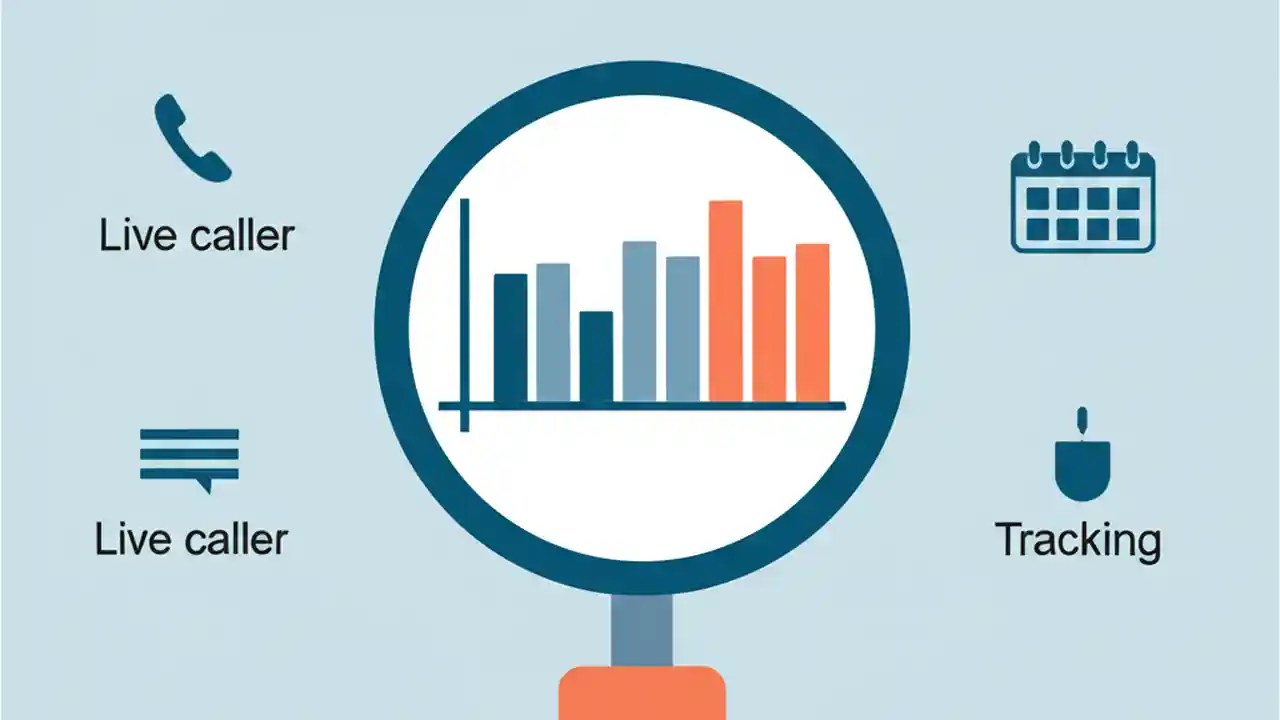 Live caller

Live caller

Tracking