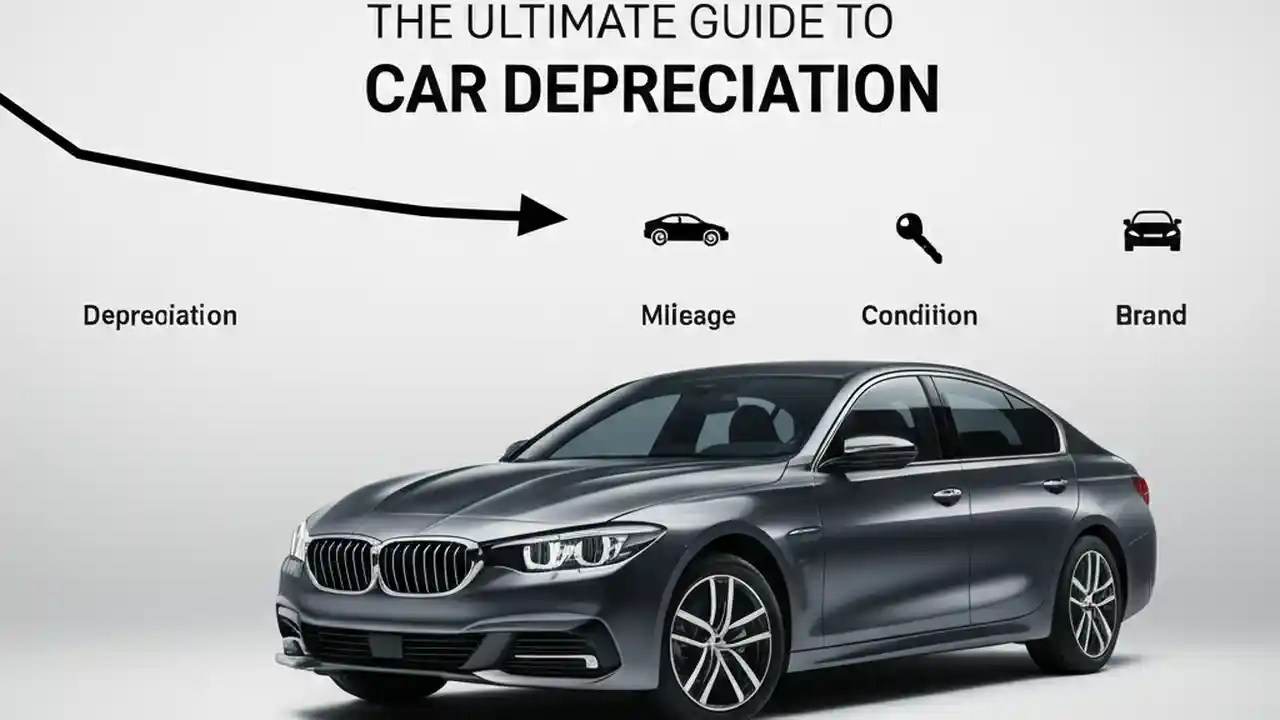 THE ULTIMATE GUIDE TO
CAR DEPRECIATION

Depreciation

Mlieage

Condiiion

Brand