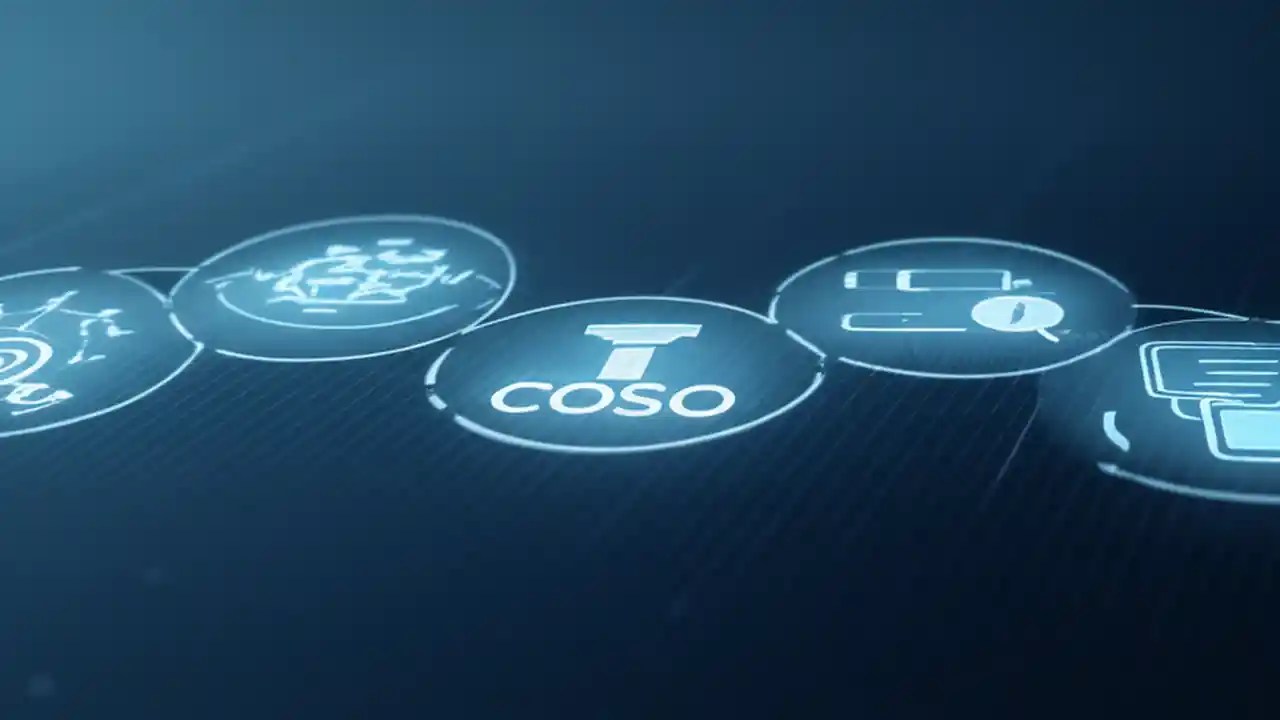 COSO