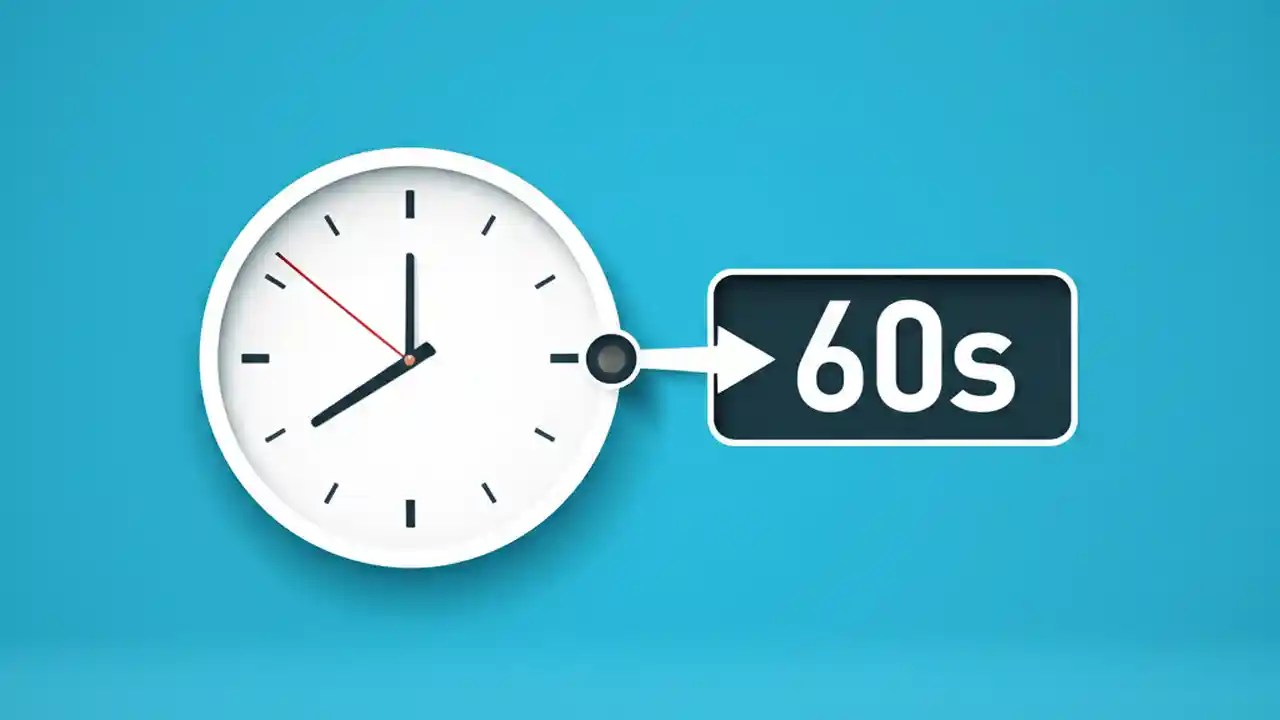 60s