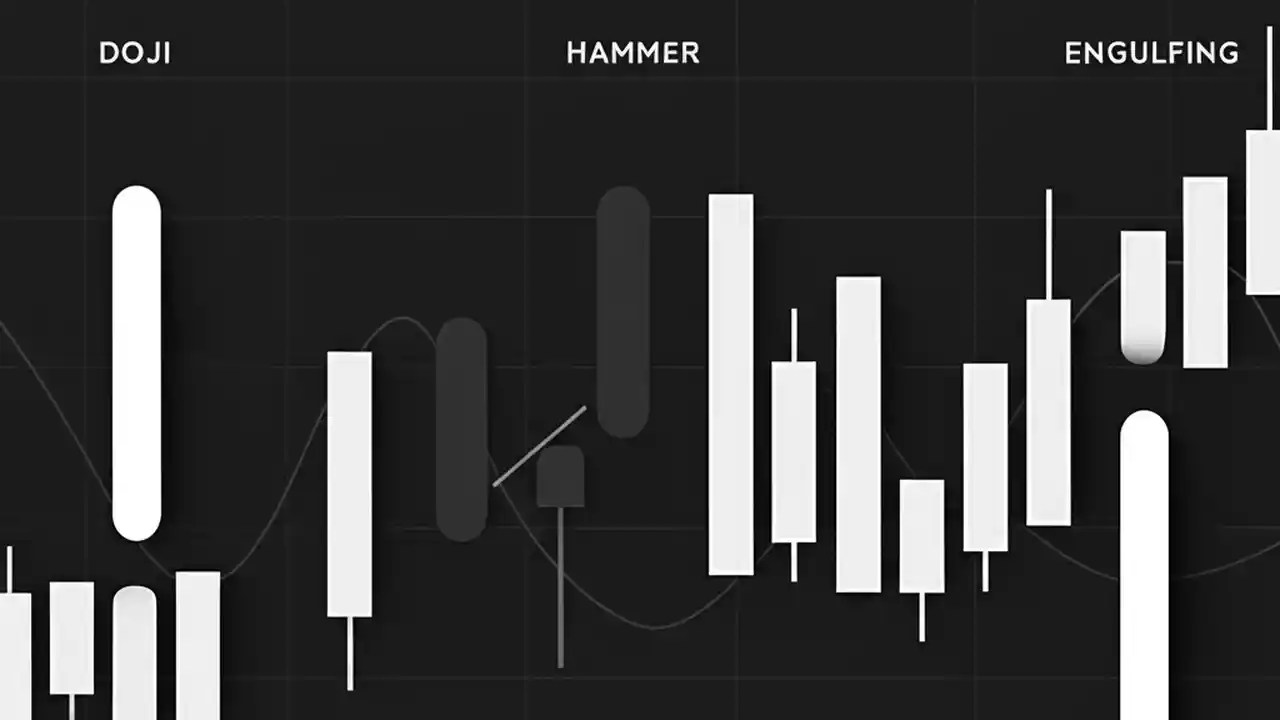 DOJI

HAMMER

ENGULFING