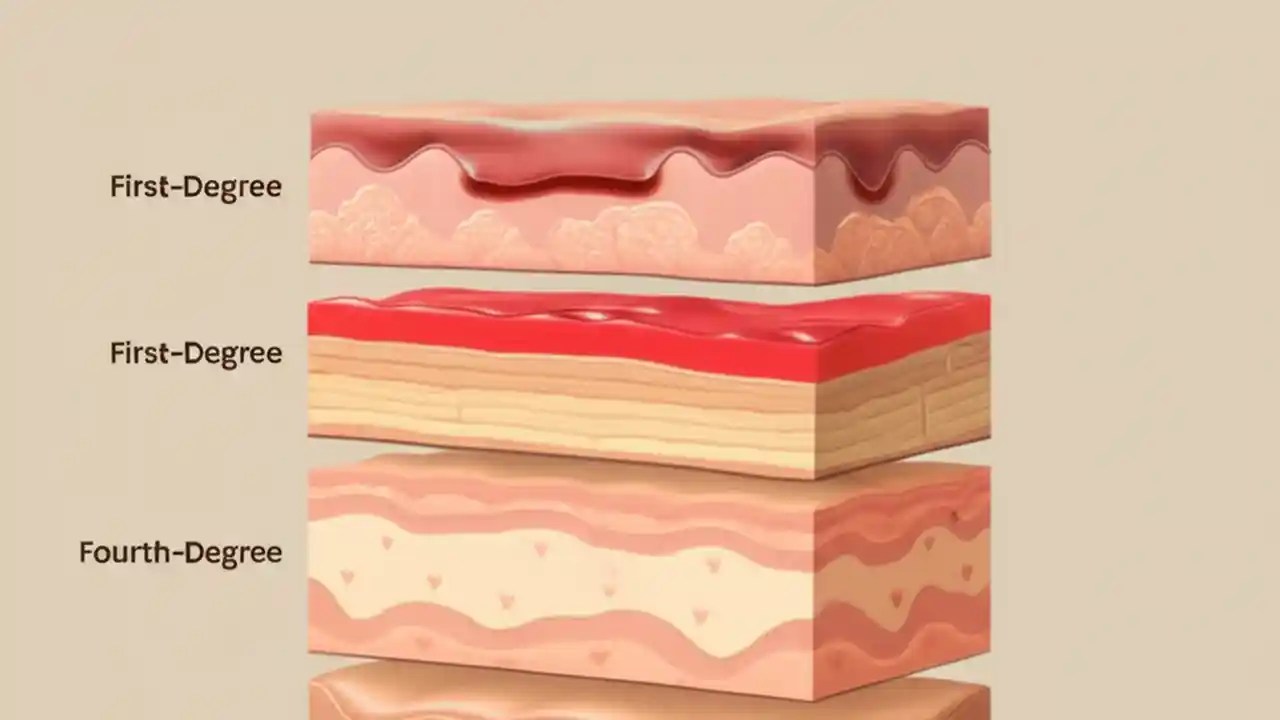 First-Degree

First-Degree

Fourth-Degree