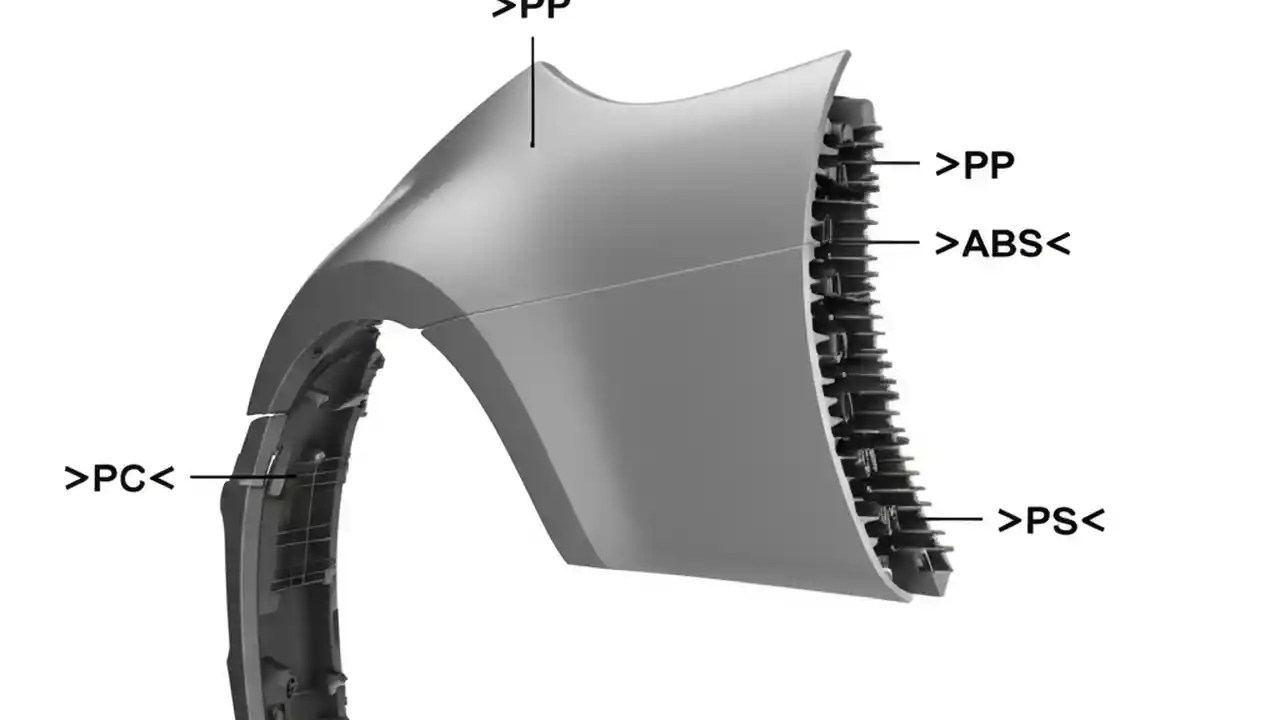 >PP
>PP
>ABS<
>PC<
>PS<