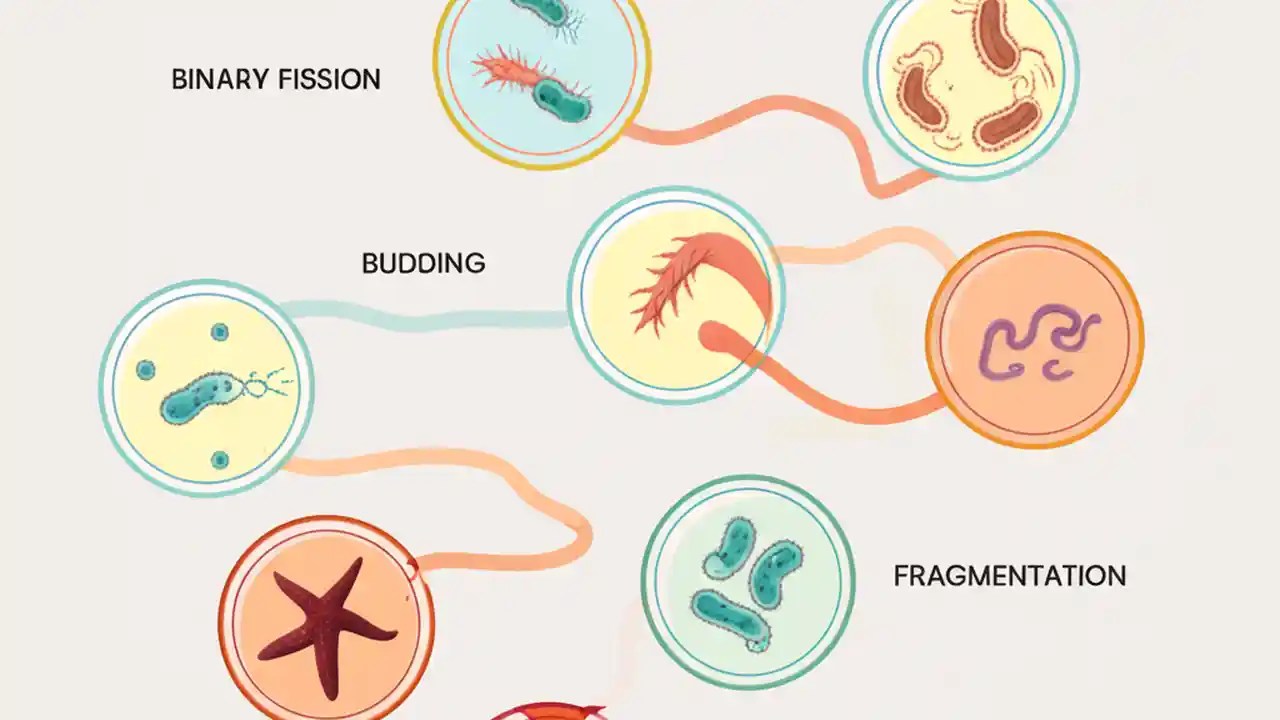 BINARY FISSION

BUDDING

FRAGMENTATION