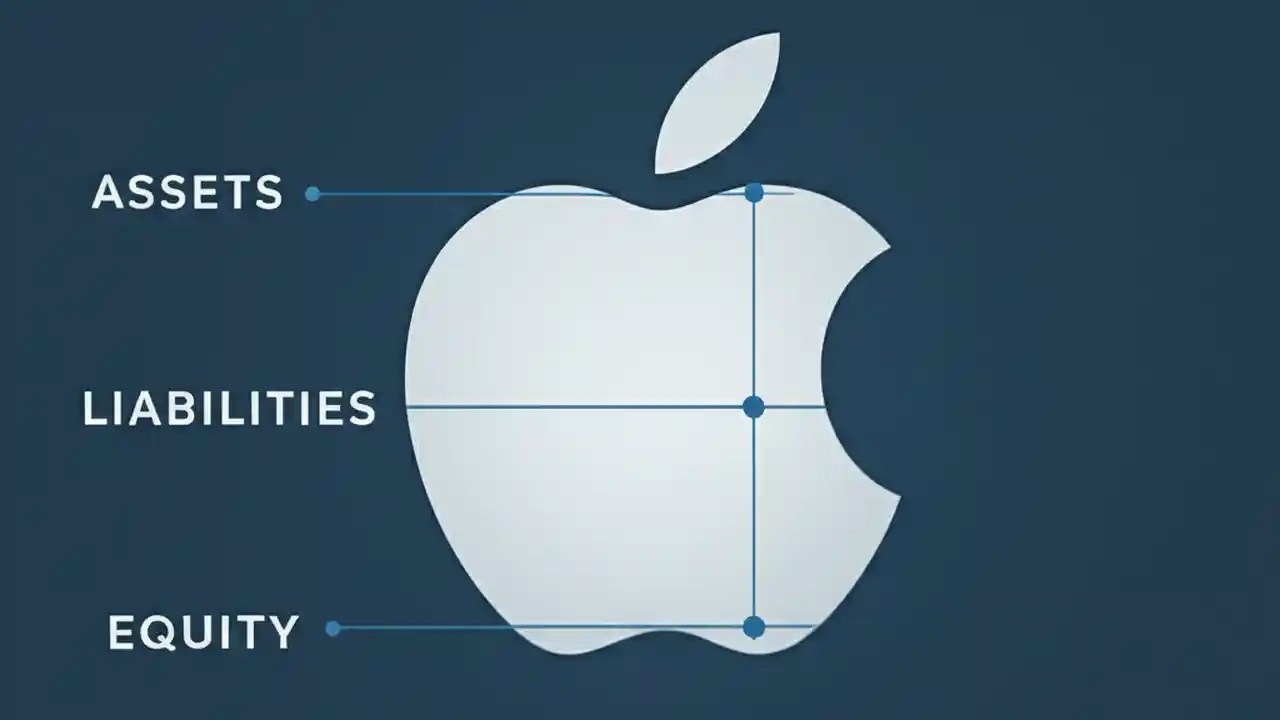 ASSETS

LIABILITIES

EQUITY