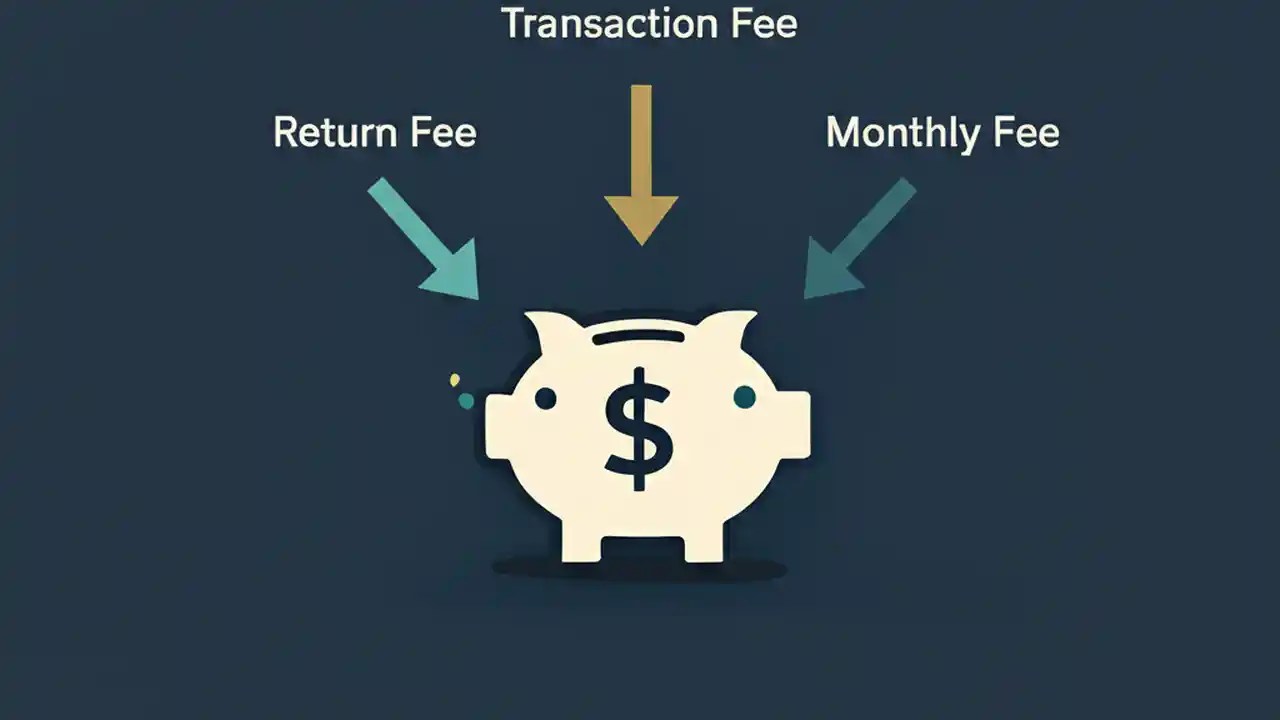 Transaction Fee

Return Fee

Monthly Fee

$