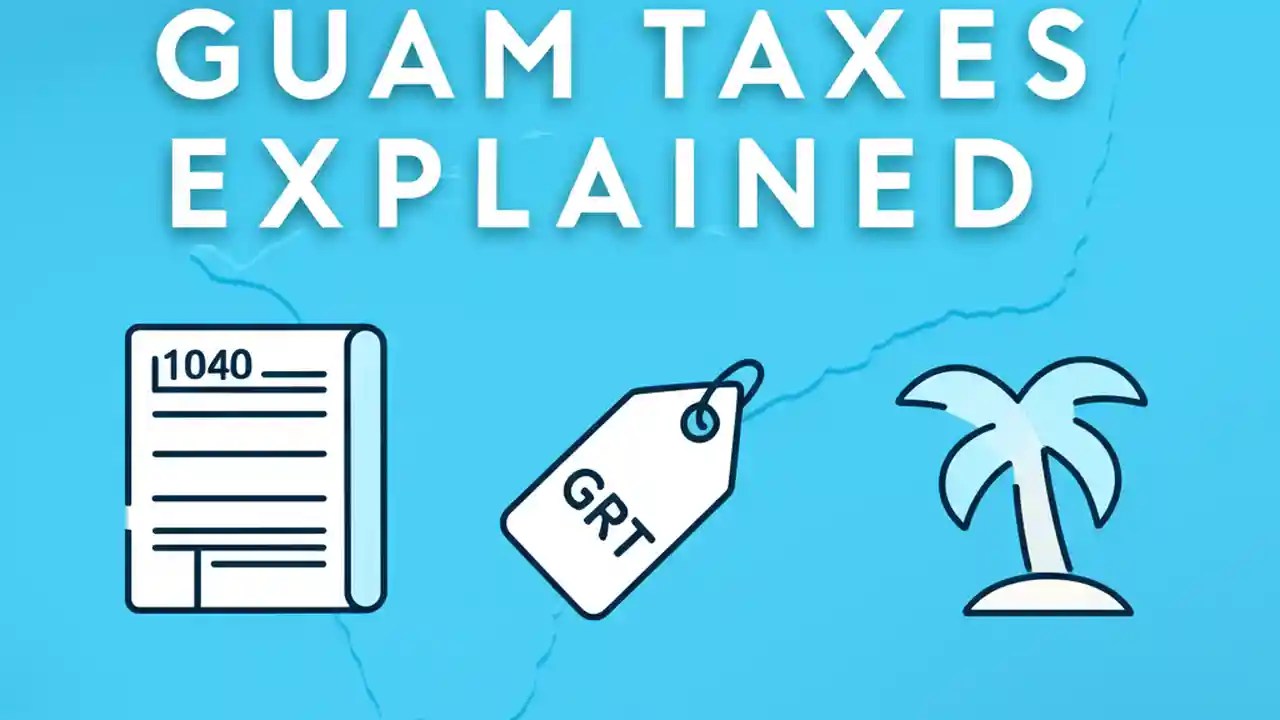 GUAM TAXES EXPLAINED

1040

GRT