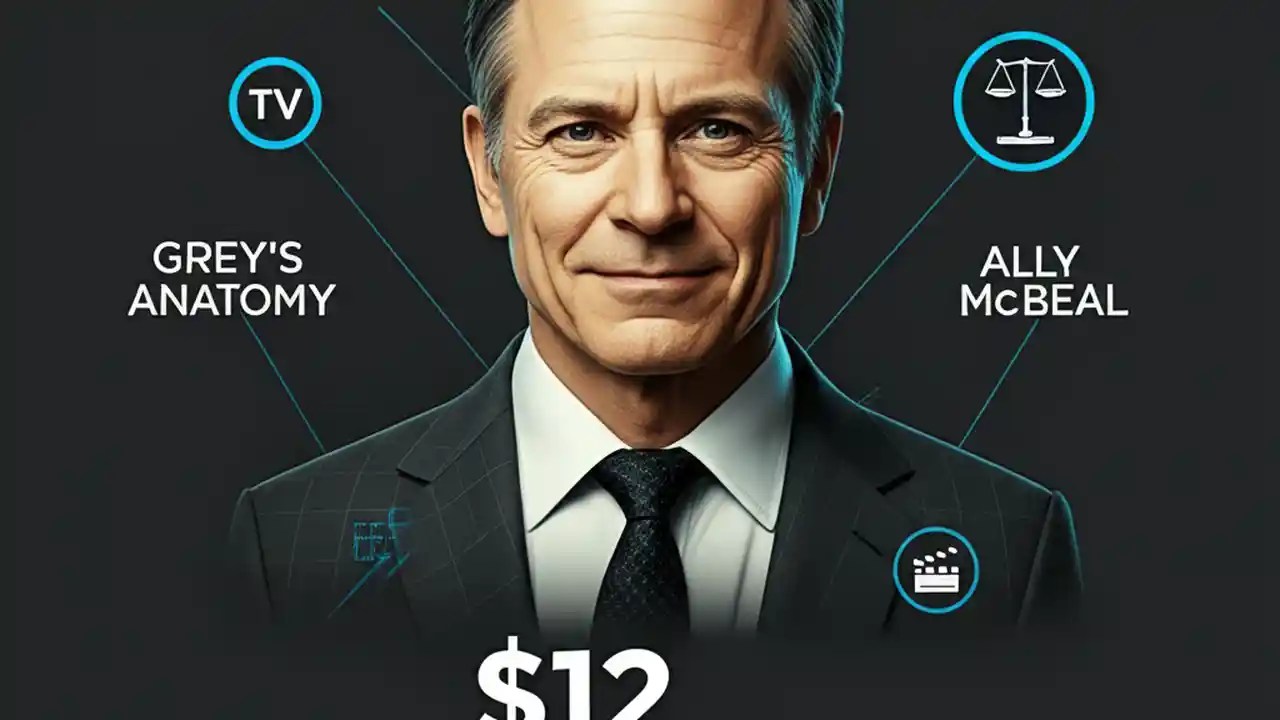 TV

GREY'S ANATOMY

ALLY McBEAL

$12